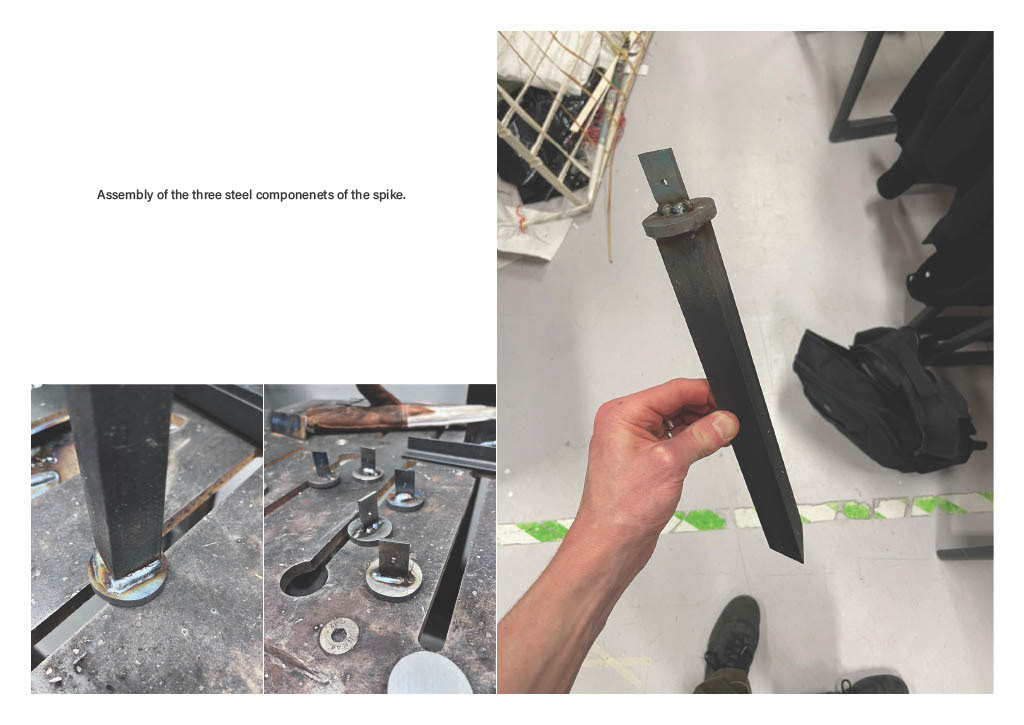 Assembly of the three steel componenets of the spike.