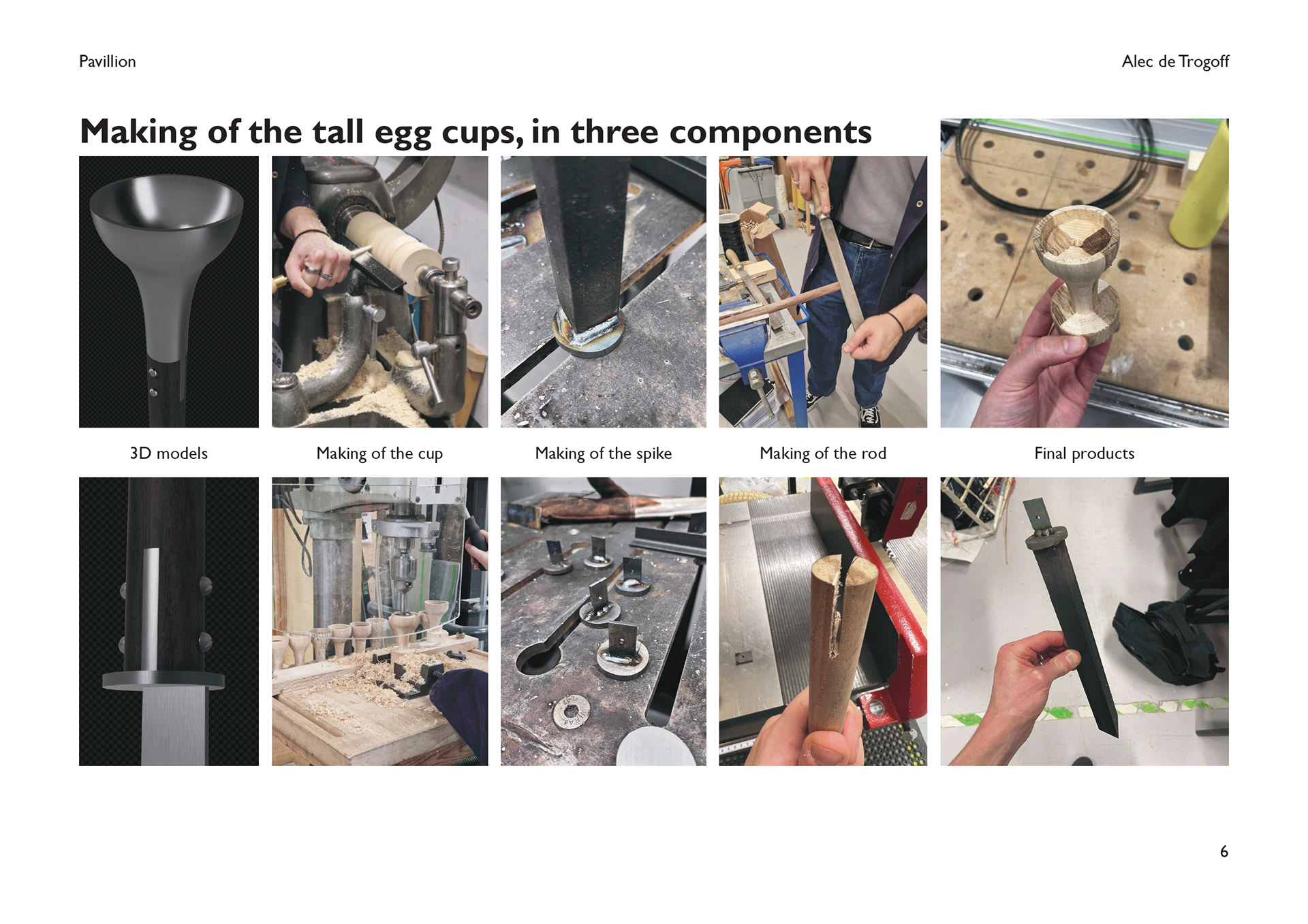 Pavillion

Alec de Trogoff

Making of the tall egg cups, in three components

3D models

Making of the cup

Making of the spike

Making of the rod

Final products

6