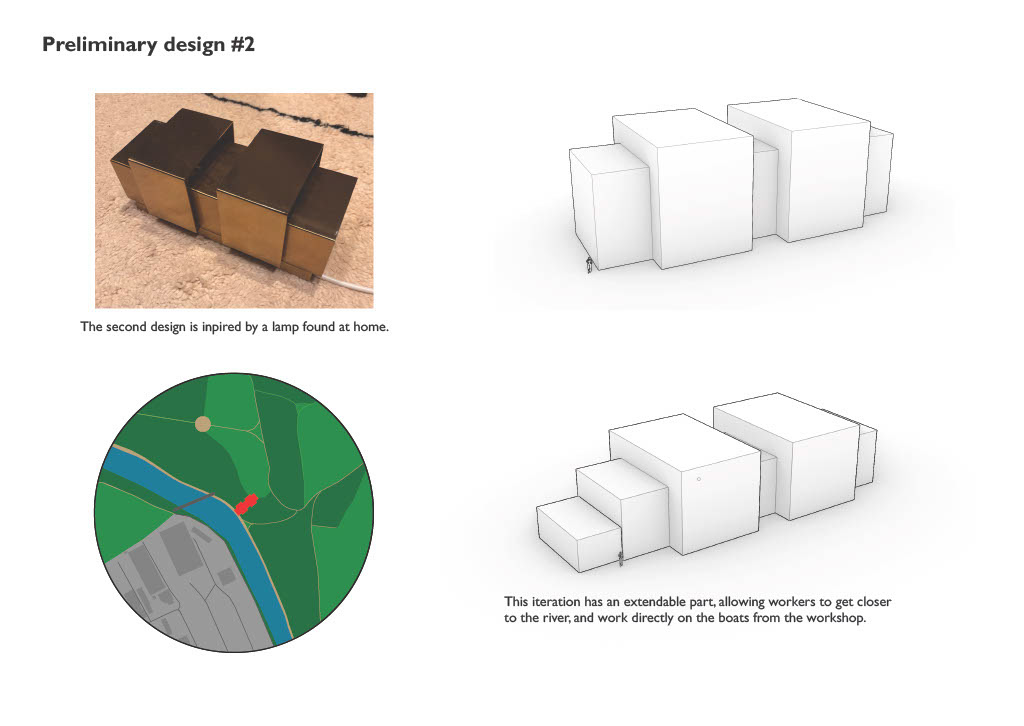 Preliminary design #2

The second design is inpired by a lamp found at home.

This iteration has an extendable part, allowing workers to get closer to the river, and work directly on the boats from the workshop.