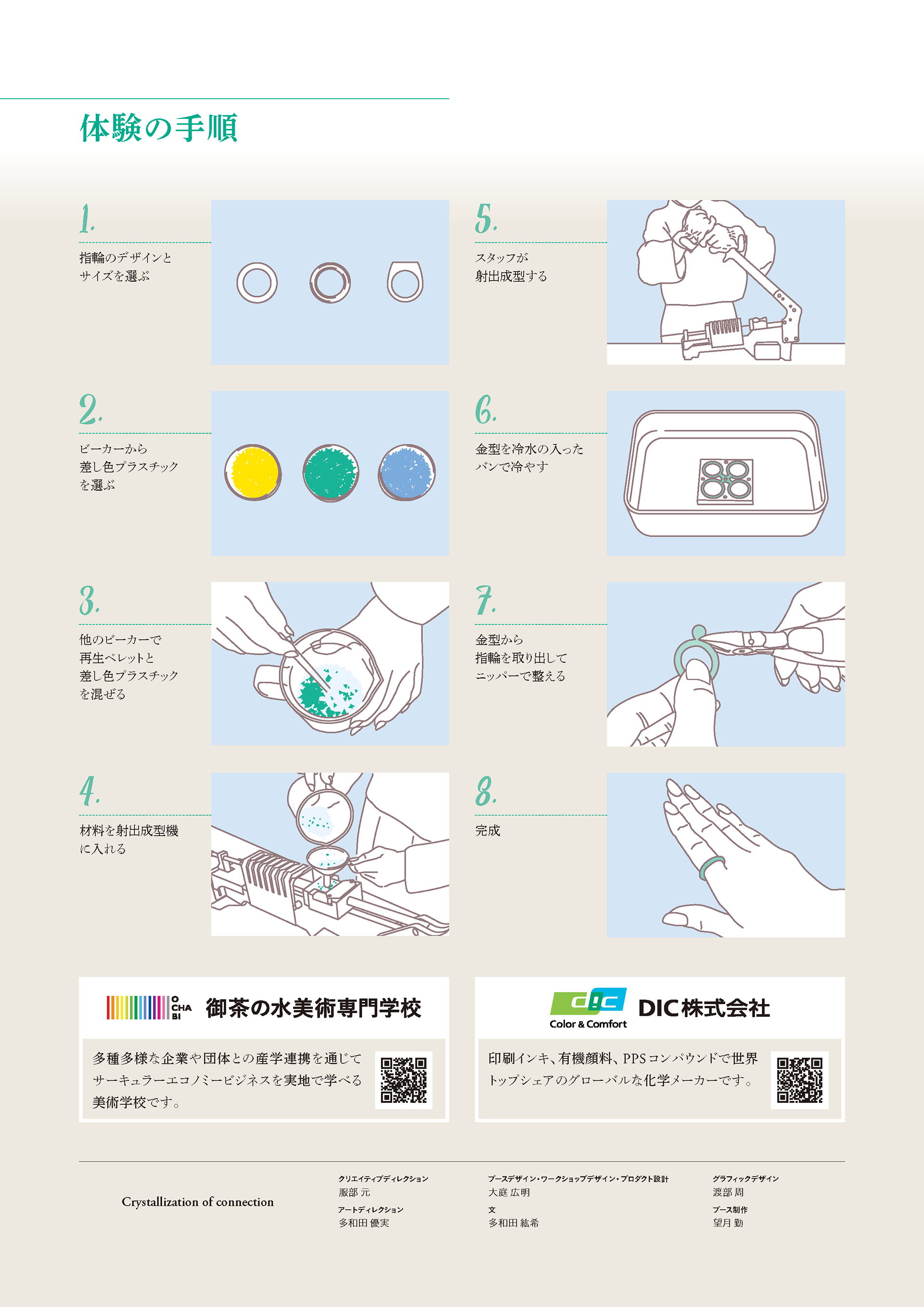 体験の手順

1.
指輪のデザインとサイズを選ぶ

2.
ビーカーから差し色プラスチックを選ぶ

3.
他のビーカーで再生ペレットと差し色プラスチックを混ぜる

4.
材料を射出成型機に入れる

5.
スタッフが射出成型する

6.
金型を冷水の入ったバンで冷やす

7.
金型から指輪を取り出してニッパーで整える

8.
完成

O CHA BI 御茶の水美術専門学校

多種多様な企業や団体との産学連携を通じてサーキュラーエコノミービジネスを実地で学べる美術学校です。

DIC Color & Comfort DIC株式会社

印刷インキ、有機顔料、PPSコンパウンドで世界トップシェアのグローバルな化学メーカーです。

Crystallization of connection

クリエイティブディレクション
服部 元

アートディレクション
多和田 優実

ブースデザイン・ワークショップデザイン・プロダクト設計
大庭 広明

文
多和田 紘希

グラフィックデザイン
渡部 周

ブース制作
望月 勤