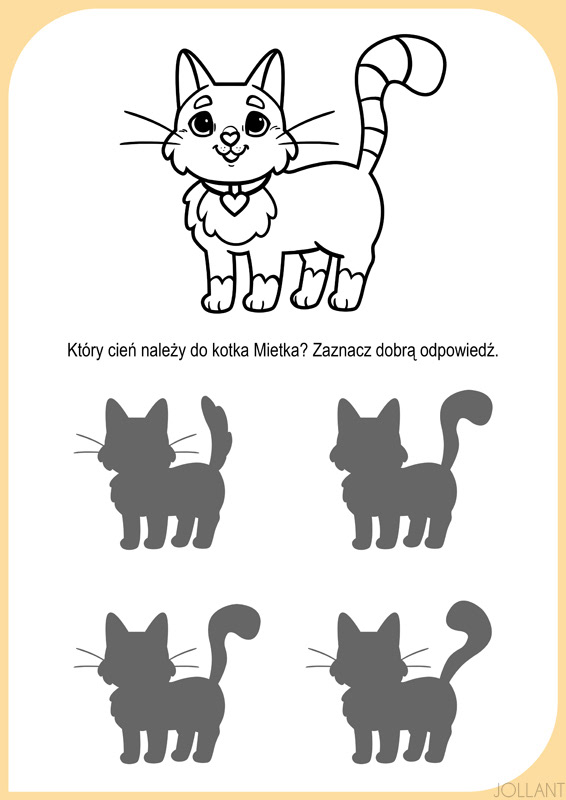 Który cień należy do kotka Mietka? Zaznacz dobrą odpowiedź.

JOLLANT