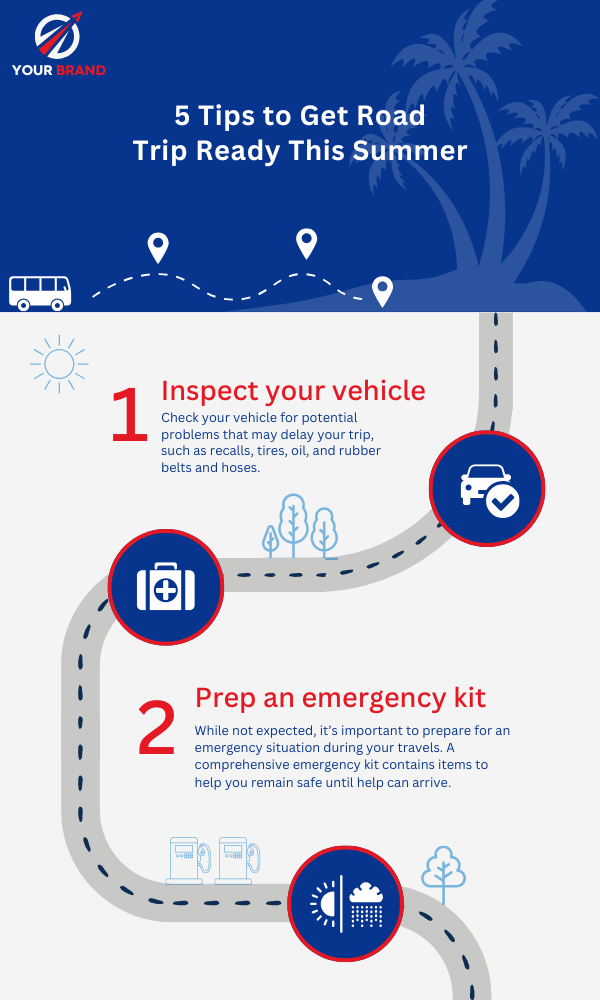 YOUR BRAND

5 Tips to Get Road Trip Ready This Summer

1

Inspect your vehicle

Check your vehicle for potential problems that may delay your trip, such as recalls, tires, oil, and rubber belts and hoses.

2

Prep an emergency kit

While not expected, it's important to prepare for an emergency situation during your travels. A comprehensive emergency kit contains items to help you remain safe until help can arrive.