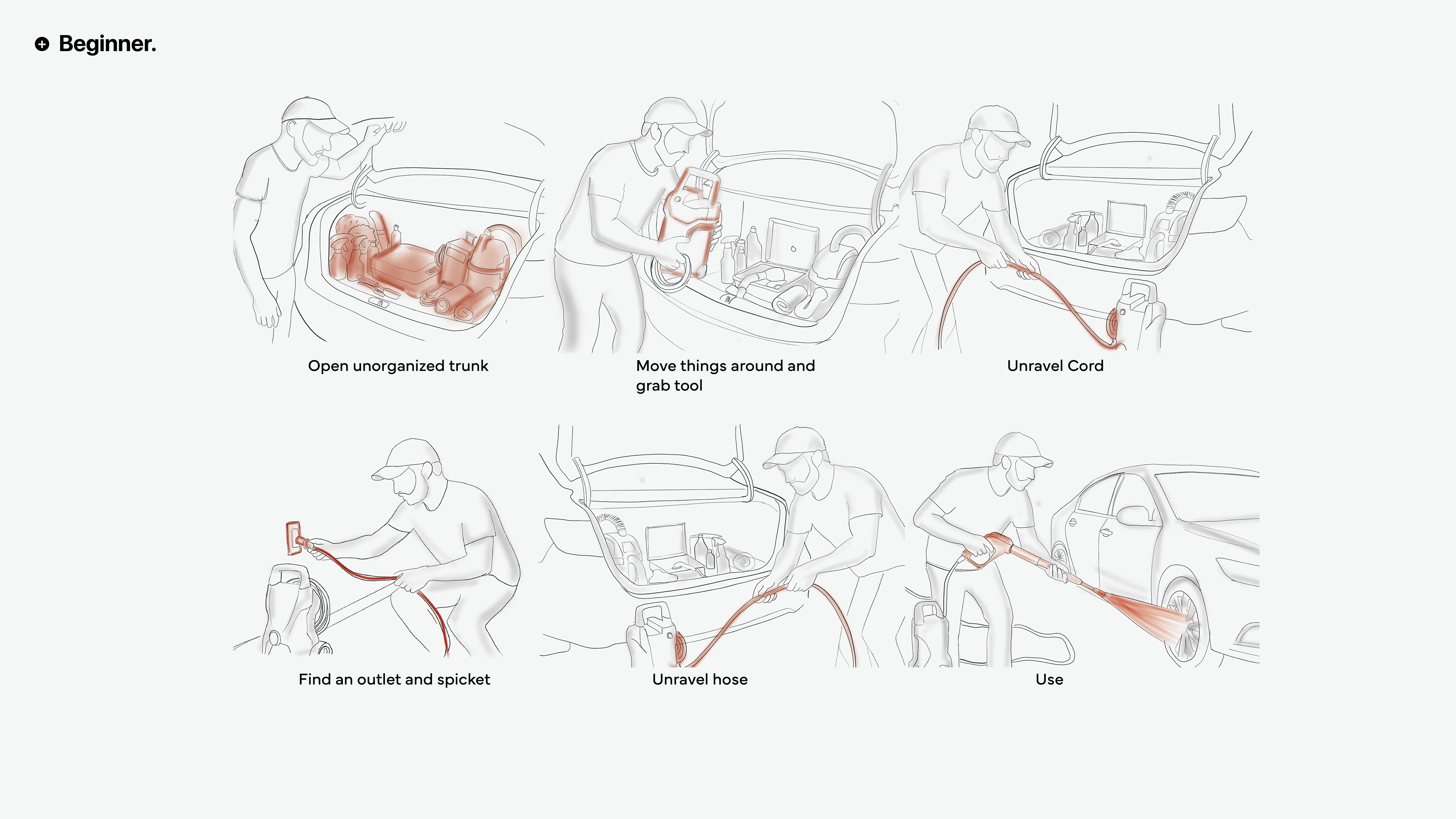 Beginner.

Open unorganized trunk

Move things around and grab tool

Unravel Cord

Find an outlet and spicket

Unravel hose

Use