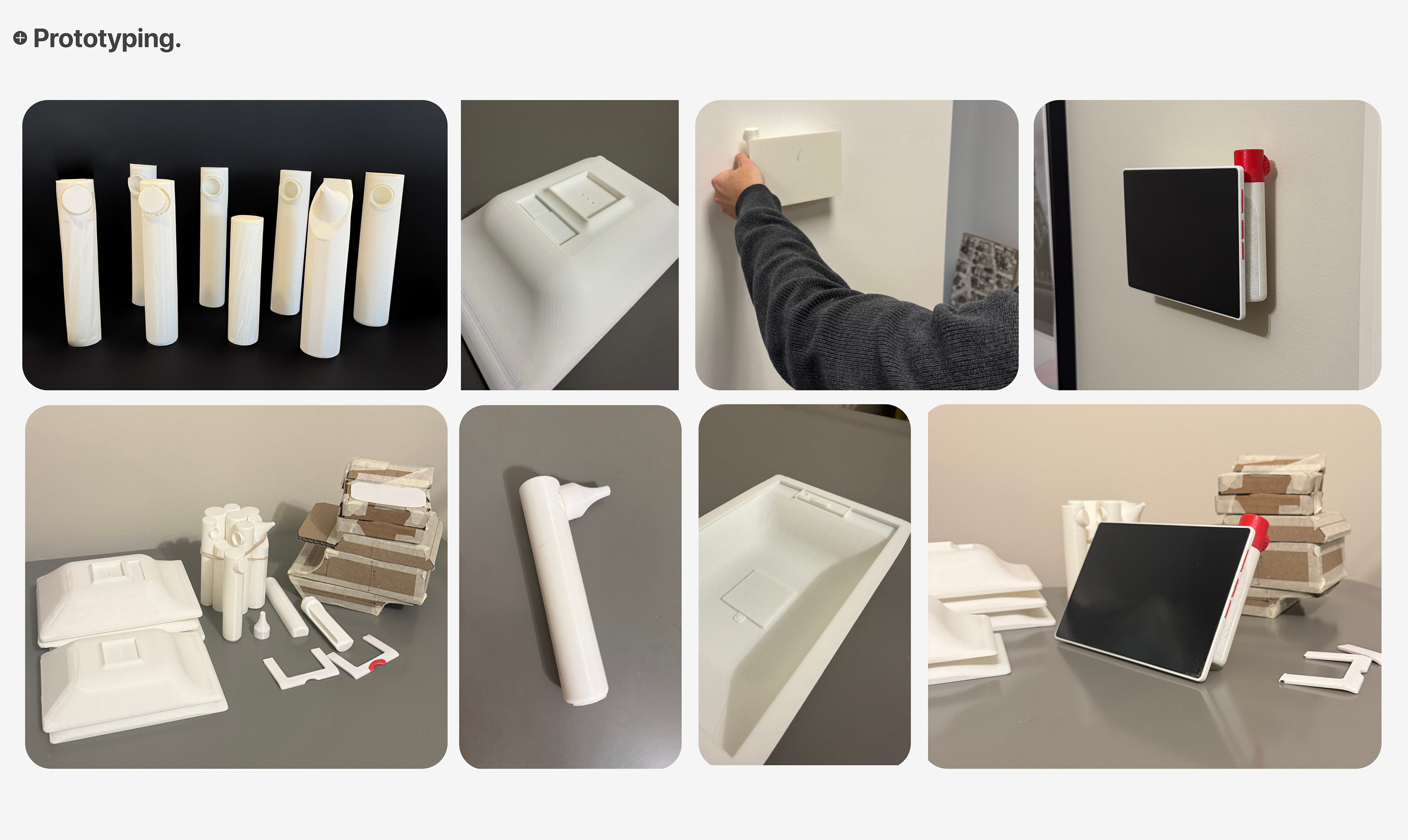 Prototyping.