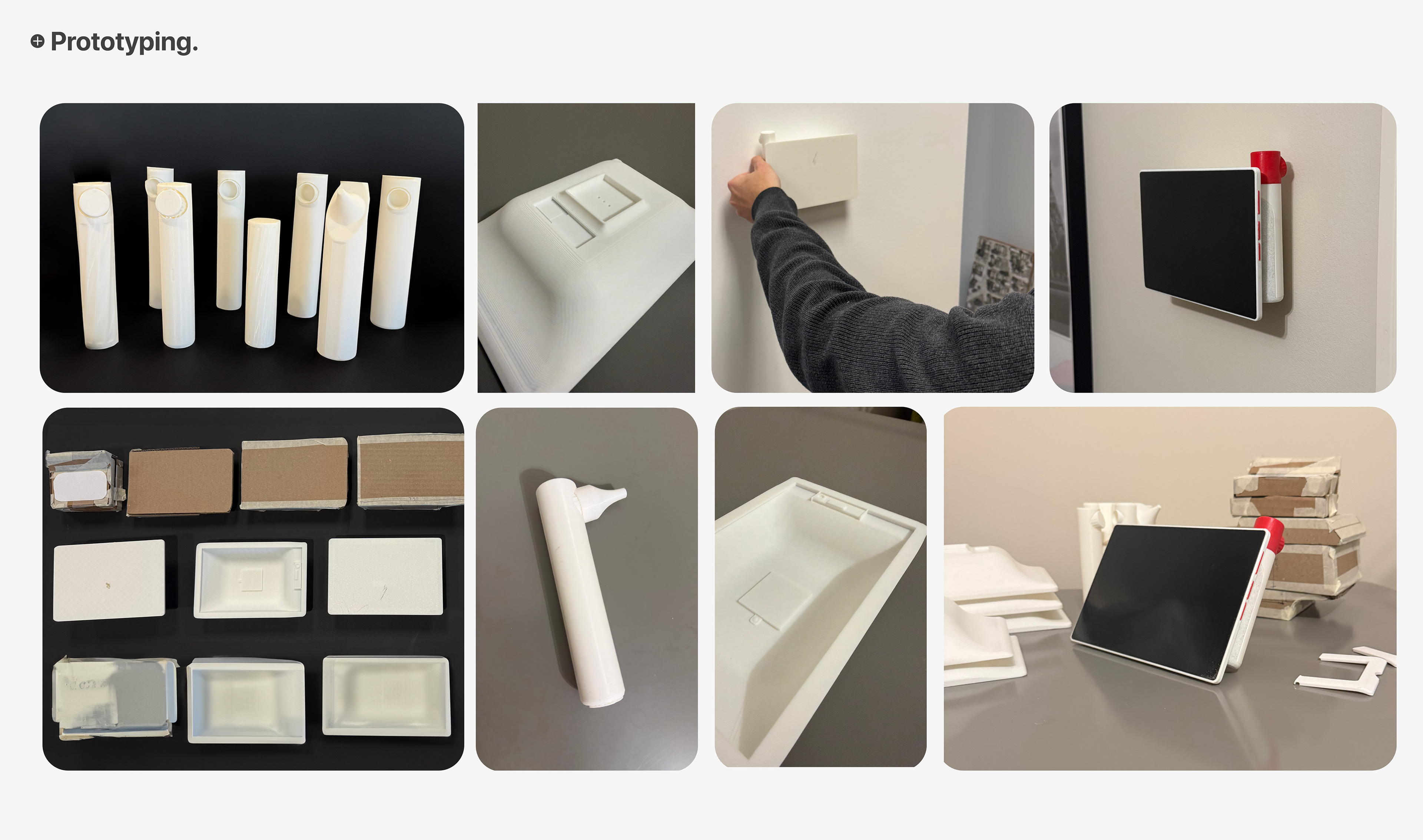 Prototyping.