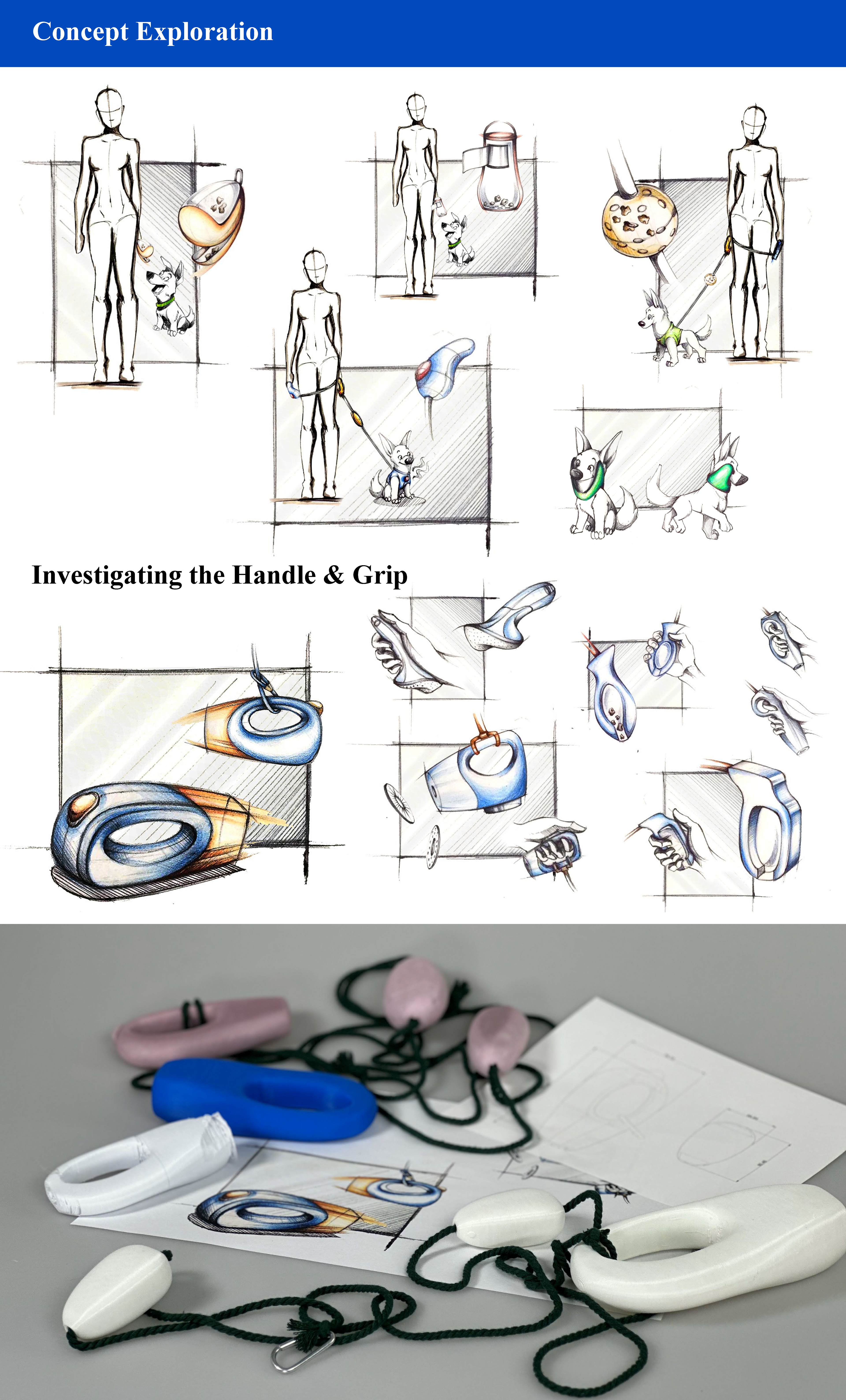 Concept Exploration

Investigating the Handle & Grip