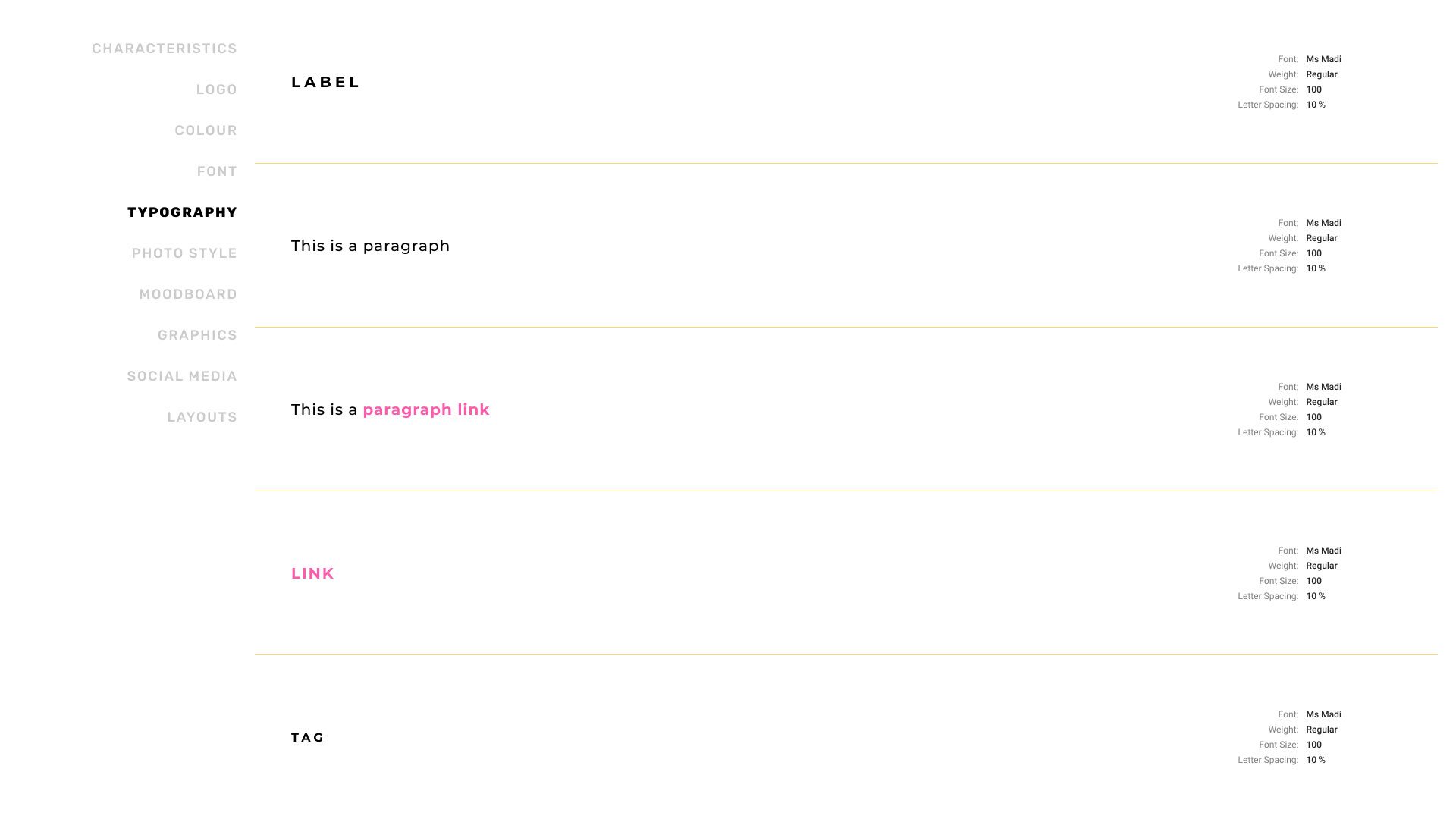 CHARACTERISTICS

LOGO

COLOUR

FONT

TYPOGRAPHY

PHOTO STYLE

MOODBOARD

GRAPHICS

SOCIAL MEDIA

LAYOUTS

LABEL

Font: Ms Madi
Weight: Regular
Font Size: 100
Letter Spacing: 10 %

This is a paragraph

Font: Ms Madi
Weight: Regular
Font Size: 100
Letter Spacing: 10 %

This is a paragraph link

Font: Ms Madi
Weight: Regular
Font Size: 100
Letter Spacing: 10 %

LINK

Font: Ms Madi
Weight: Regular
Font Size: 100
Letter Spacing: 10 %

TAG

Font: Ms Madi
Weight: Regular
Font Size: 100
Letter Spacing: 10 %