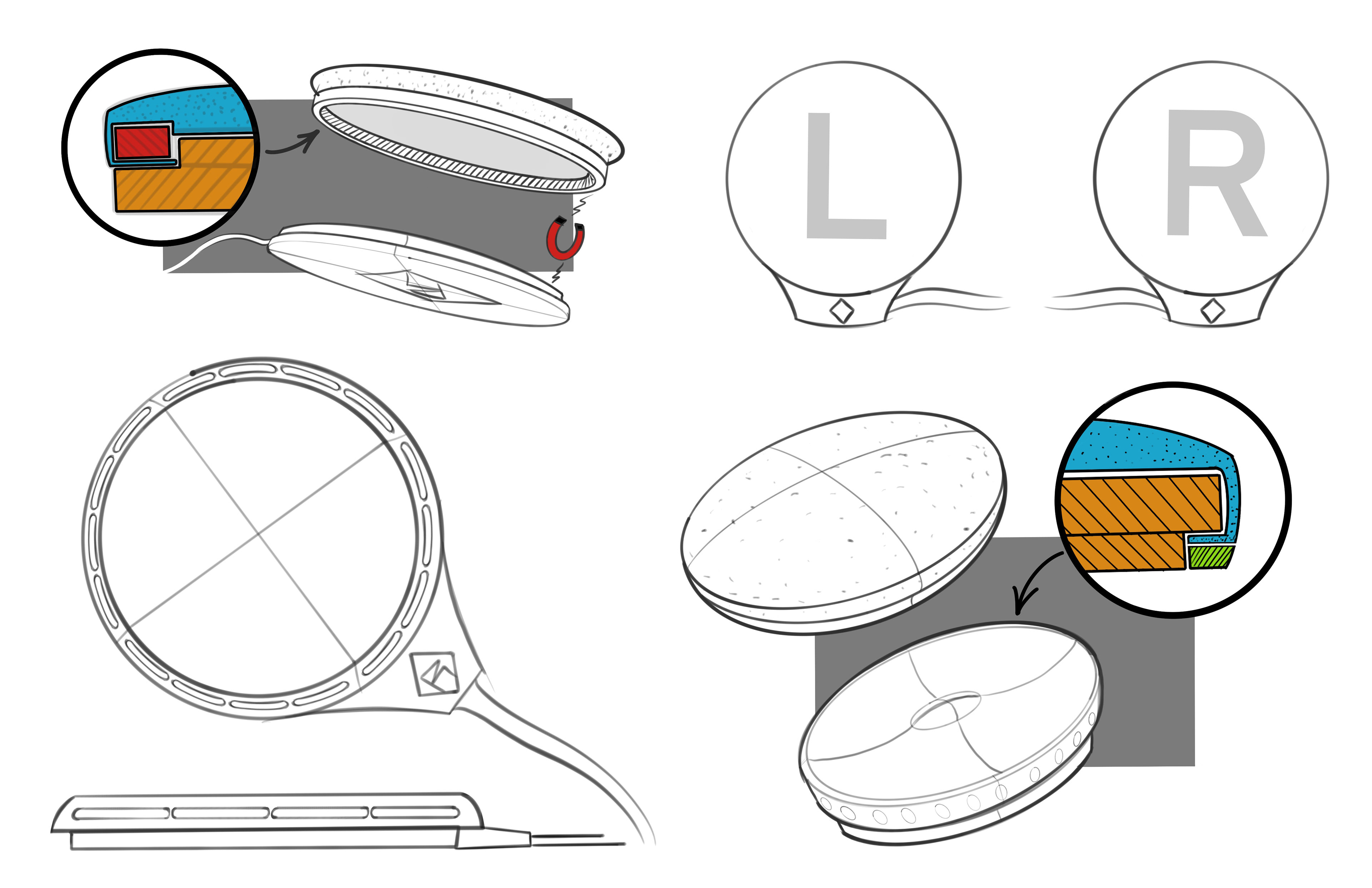 L

R