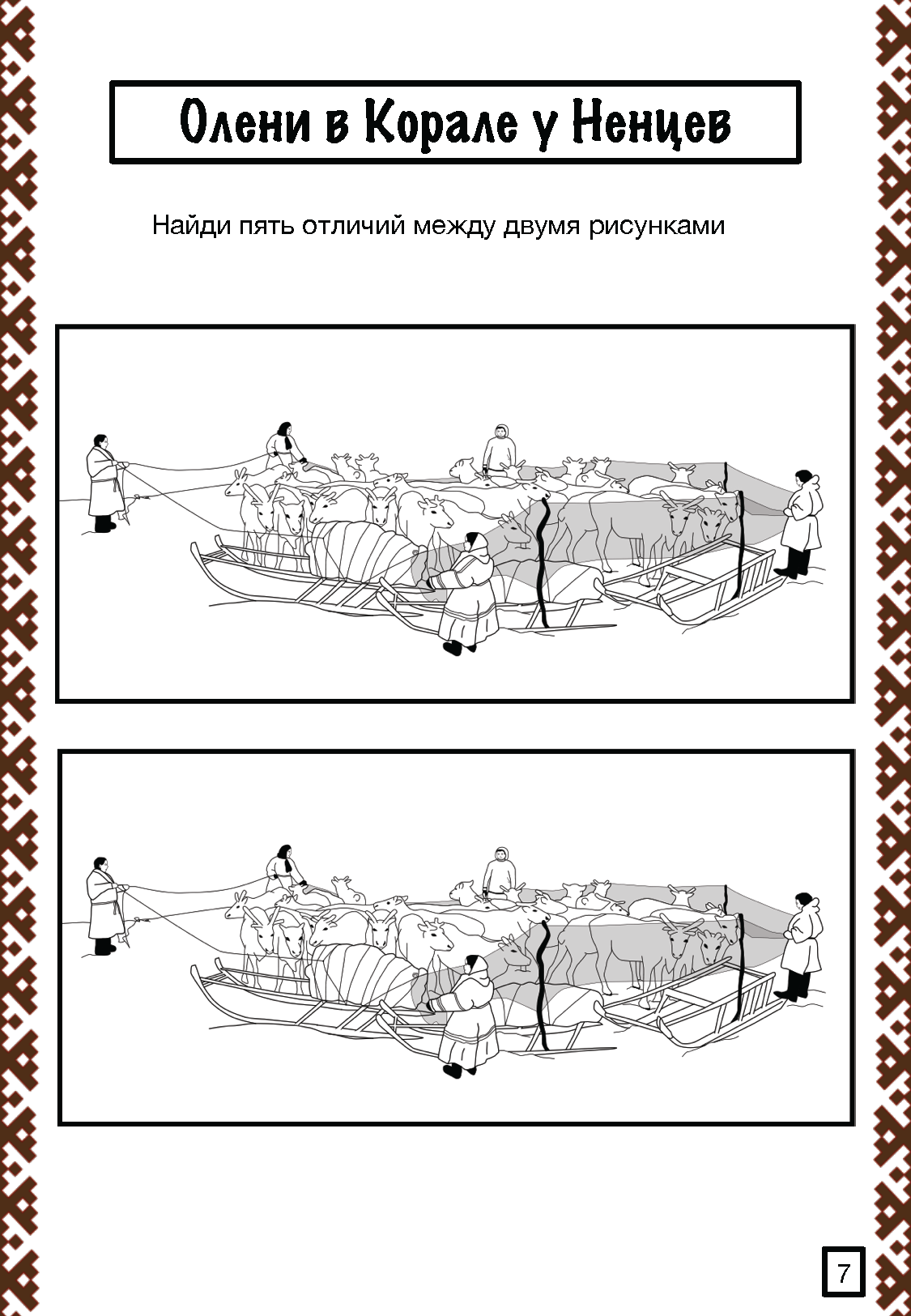 Олени в Корале у Ненцев

Найди пять отличий между двумя рисунками

7