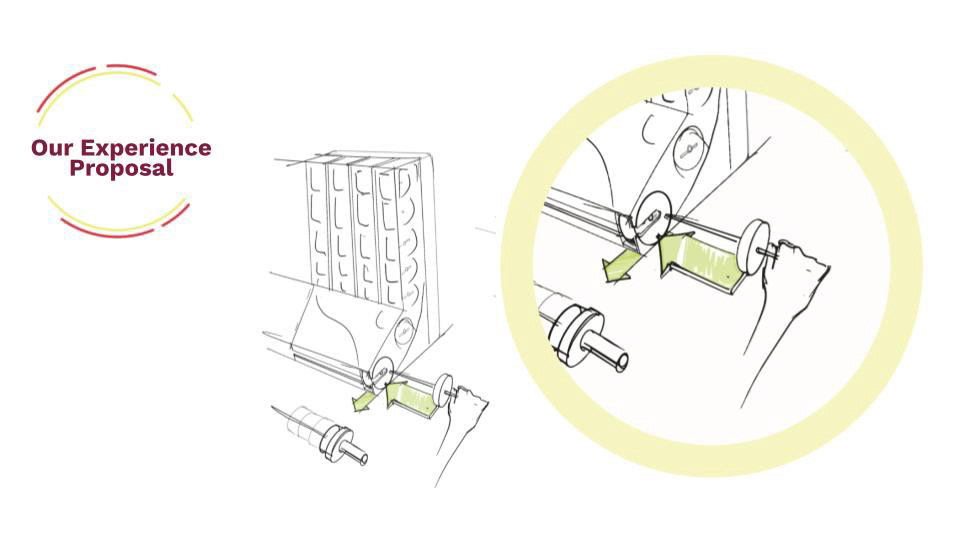 Our Experience
Proposal