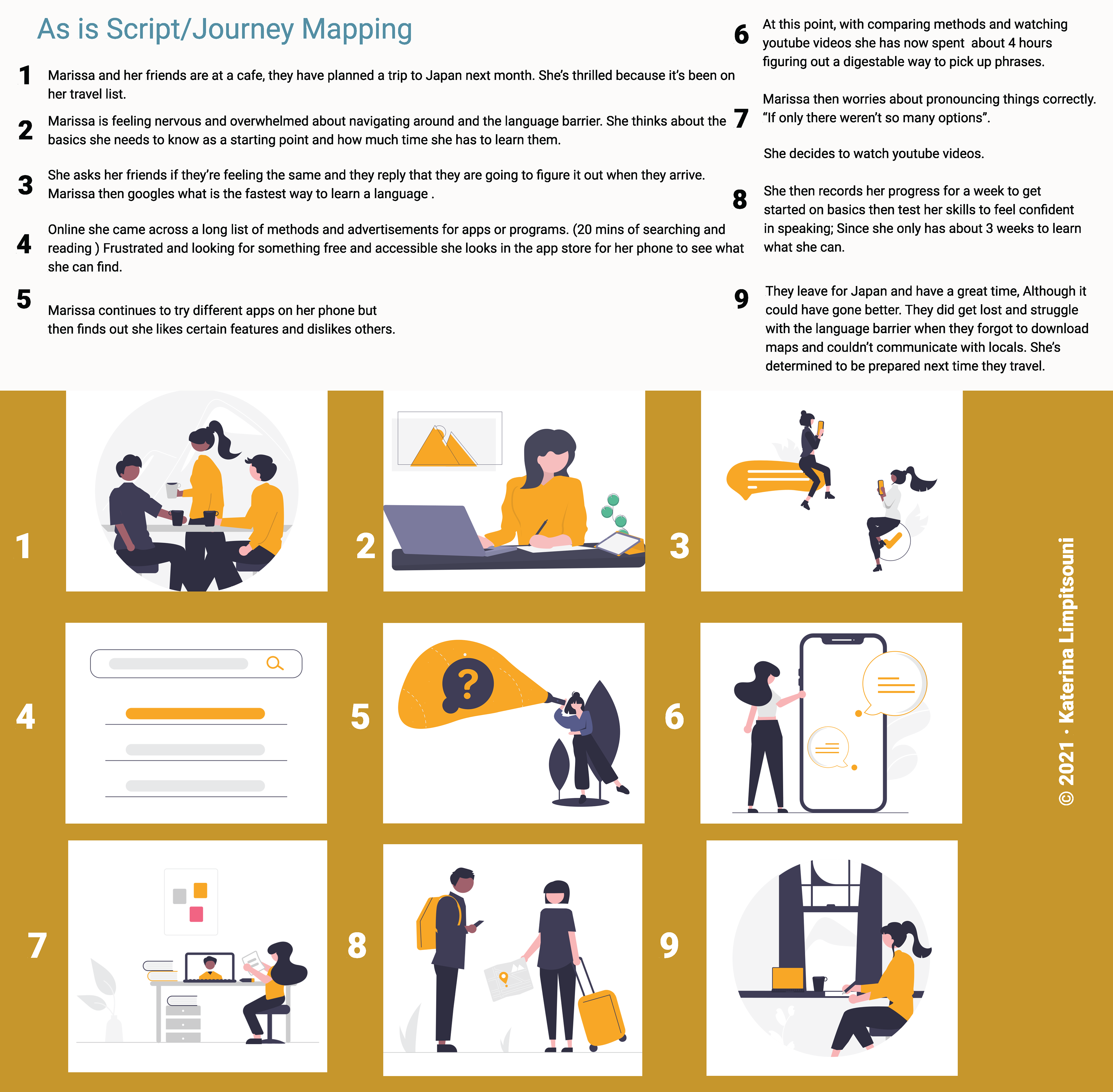 As is Script/Journey Mapping

1 Marissa and her friends are at a cafe, they have planned a trip to Japan next month. She's thrilled because it's been on her travel list.

2 Marissa is feeling nervous and overwhelmed about navigating around and the language barrier. She thinks about the basics she needs to know as a starting point and how much time she has to learn them.

3 She asks her friends if they're feeling the same and they reply that they are going to figure it out when they arrive. Marissa then googles what is the fastest way to learn a language .

4 Online she came across a long list of methods and advertisements for apps or programs. (20 mins of searching and reading ) Frustrated and looking for something free and accessible she looks in the app store for her phone to see what she can find.

5 Marissa continues to try different apps on her phone but then finds out she likes certain features and dislikes others.

6 At this point, with comparing methods and watching youtube videos she has now spent about 4 hours figuring out a digestable way to pick up phrases.

7 Marissa then worries about pronouncing things correctly. "If only there weren't so many options".

She decides to watch youtube videos.

8 She then records her progress for a week to get started on basics then test her skills to feel confident in speaking; Since she only has about 3 weeks to learn what she can.

9 They leave for Japan and have a great time, Although it could have gone better. They did get lost and struggle with the language barrier when they forgot to download maps and couldn't communicate with locals. She's determined to be prepared next time they travel.

1

2

3

4

5

6

7

8

9

© 2021 · Katerina Limpitsouni