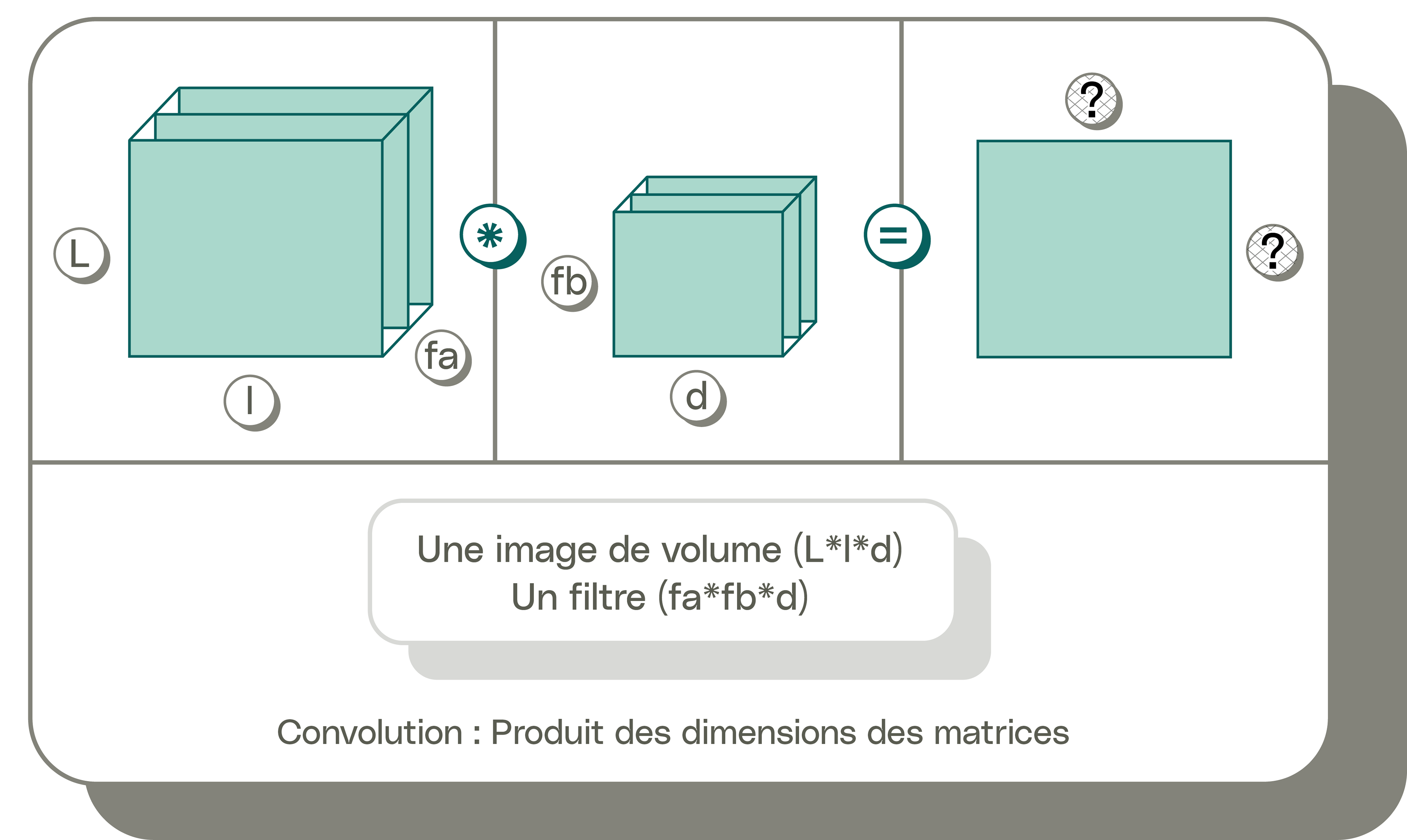 L
l
fa
*
fb
d
=
?
?

Une image de volume (L*l*d)
Un filtre (fa*fb*d)

Convolution : Produit des dimensions des matrices