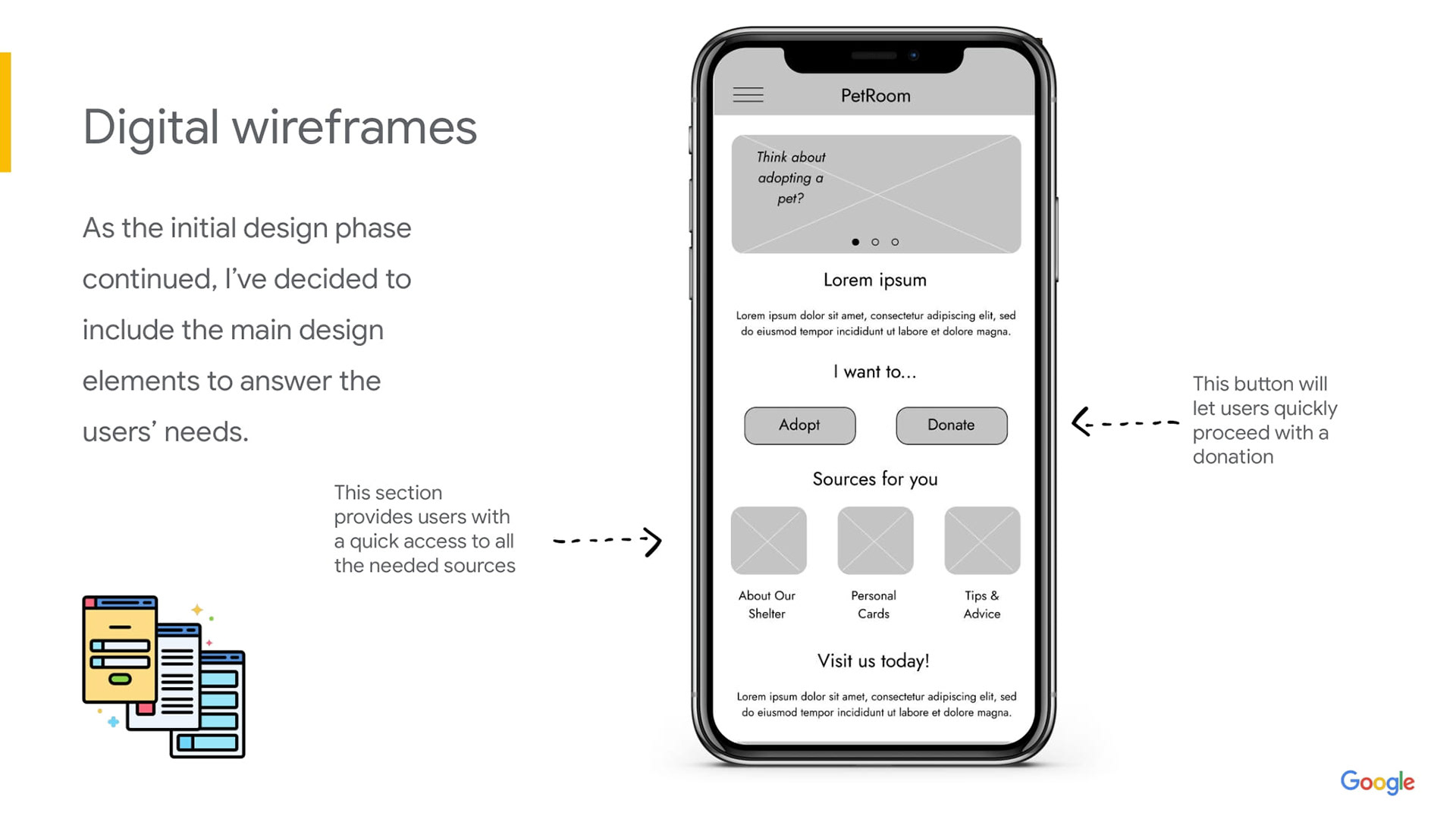 Digital wireframes

As the initial design phase continued, I've decided to include the main design elements to answer the users' needs.

This section provides users with a quick access to all the needed sources

PetRoom

Think about adopting a pet?

Lorem ipsum

Lorem ipsum dolor sit amet, consectetur adipiscing elit, sed do eiusmod tempor incididunt ut labore et dolore magna.

I want to...

Adopt

Donate

Sources for you

About Our Shelter

Personal Cards

Tips & Advice

Visit us today!

Lorem ipsum dolor sit amet, consectetur adipiscing elit, sed do eiusmod tempor incididunt ut labore et dolore magna.

This button will let users quickly proceed with a donation

Google