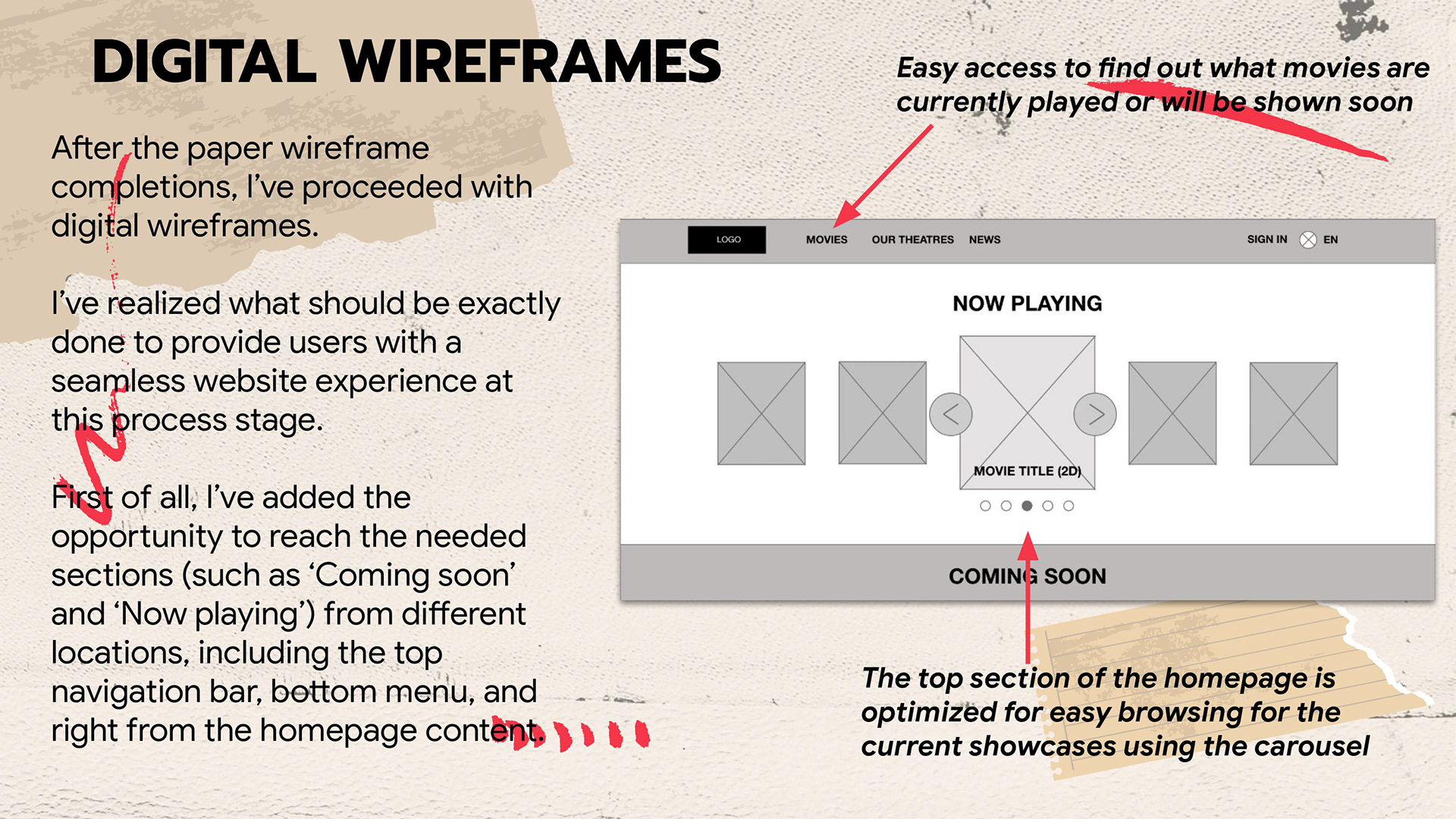 DIGITAL WIREFRAMES

After the paper wireframe completions, I've proceeded with digital wireframes.

I've realized what should be exactly done to provide users with a seamless website experience at this process stage.

First of all, I've added the opportunity to reach the needed sections (such as 'Coming soon' and 'Now playing') from different locations, including the top navigation bar, bottom menu, and right from the homepage content.

Easy access to find out what movies are currently played or will be shown soon

LOGO MOVIES OUR THEATRES NEWS SIGN IN EN

NOW PLAYING

MOVIE TITLE (2D)

COMING SOON

The top section of the homepage is optimized for easy browsing for the current showcases using the carousel