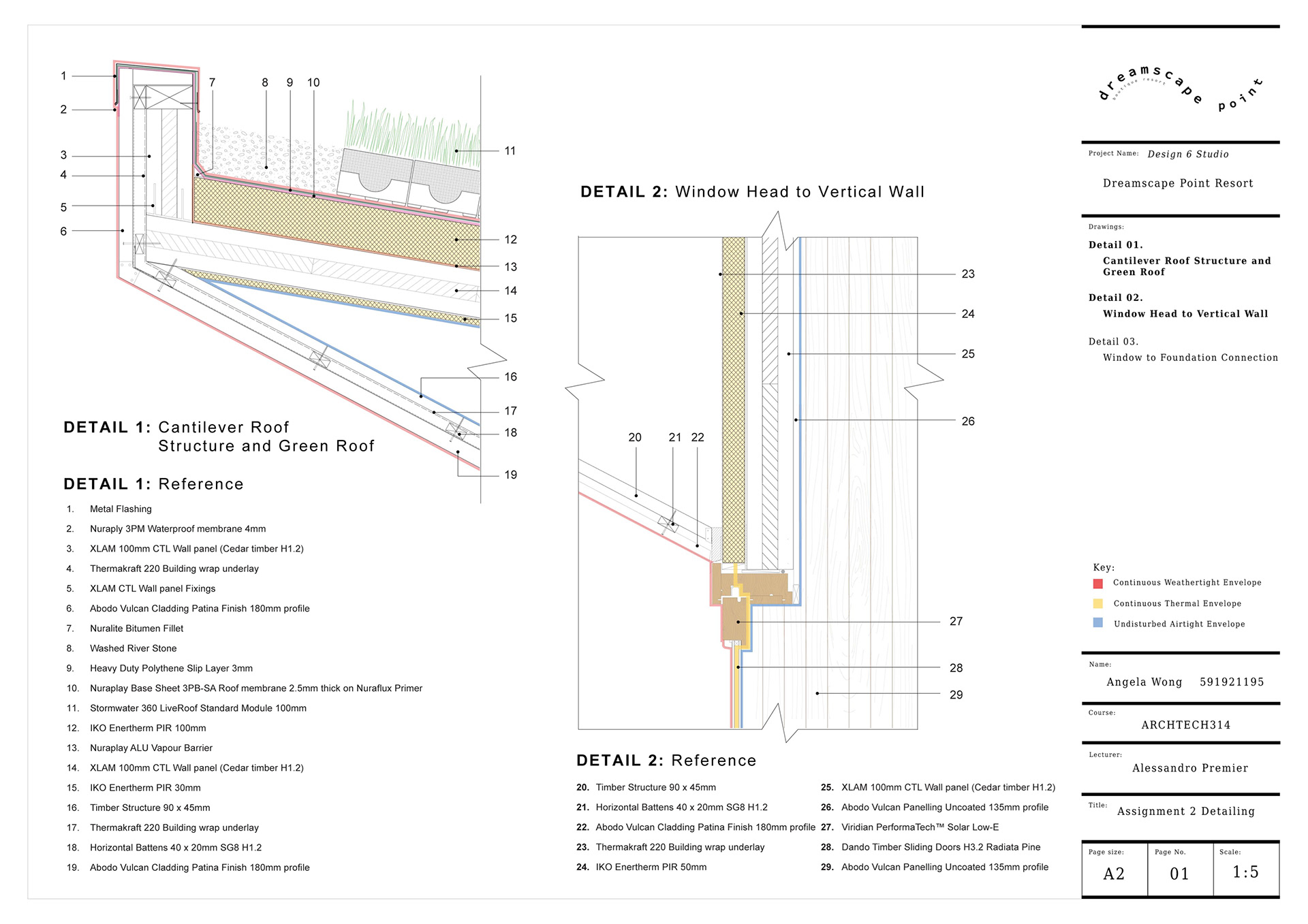 1
2
3
4
5
6
7
8
9
10
11
12
13
14
15
16
17
18
19

DETAIL 1: Cantilever Roof Structure and Green Roof

DETAIL 1: Reference

1. Metal Flashing
2. Nuraply 3PM Waterproof membrane 4mm
3. XLAM 100mm CTL Wall panel (Cedar timber H1.2)
4. Thermakraft 220 Building wrap underlay
5. XLAM CTL Wall panel Fixings
6. Abodo Vulcan Cladding Patina Finish 180mm profile
7. Nuralite Bitumen Fillet
8. Washed River Stone
9. Heavy Duty Polythene Slip Layer 3mm
10. Nuraplay Base Sheet 3PB-SA Roof membrane 2.5mm thick on Nuraflux Primer
11. Stormwater 360 LiveRoof Standard Module 100mm
12. IKO Enertherm PIR 100mm
13. Nuraplay ALU Vapour Barrier
14. XLAM 100mm CTL Wall panel (Cedar timber H1.2)
15. IKO Enertherm PIR 30mm
16. Timber Structure 90 x 45mm
17. Thermakraft 220 Building wrap underlay
18. Horizontal Battens 40 x 20mm SG8 H1.2
19. Abodo Vulcan Cladding Patina Finish 180mm profile

DETAIL 2: Window Head to Vertical Wall

20 21 22
23
24
25
26
27
28
29

DETAIL 2: Reference

20. Timber Structure 90 x 45mm
21. Horizontal Battens 40 x 20mm SG8 H1.2
22. Abodo Vulcan Cladding Patina Finish 180mm profile
23. Thermakraft 220 Building wrap underlay
24. IKO Enertherm PIR 50mm
25. XLAM 100mm CTL Wall panel (Cedar timber H1.2)
26. Abodo Vulcan Panelling Uncoated 135mm profile
27. Viridian PerformaTech™ Solar Low-E
28. Dando Timber Sliding Doors H3.2 Radiata Pine
29. Abodo Vulcan Panelling Uncoated 135mm profile

dreamscape point
boutique resort

Project Name: Design 6 Studio

Dreamscape Point Resort

Drawings:

Detail 01.
Cantilever Roof Structure and Green Roof

Detail 02.
Window Head to Vertical Wall

Detail 03.
Window to Foundation Connection

Key:
Continuous Weathertight Envelope
Continuous Thermal Envelope
Undisturbed Airtight Envelope

Name:
Angela Wong 591921195

Course:
ARCHTECH314

Lecturer:
Alessandro Premier

Title: Assignment 2 Detailing

| Page size: | Page No. | Scale: |
|---|---|---|
| A2 | 01 | 1:5 |