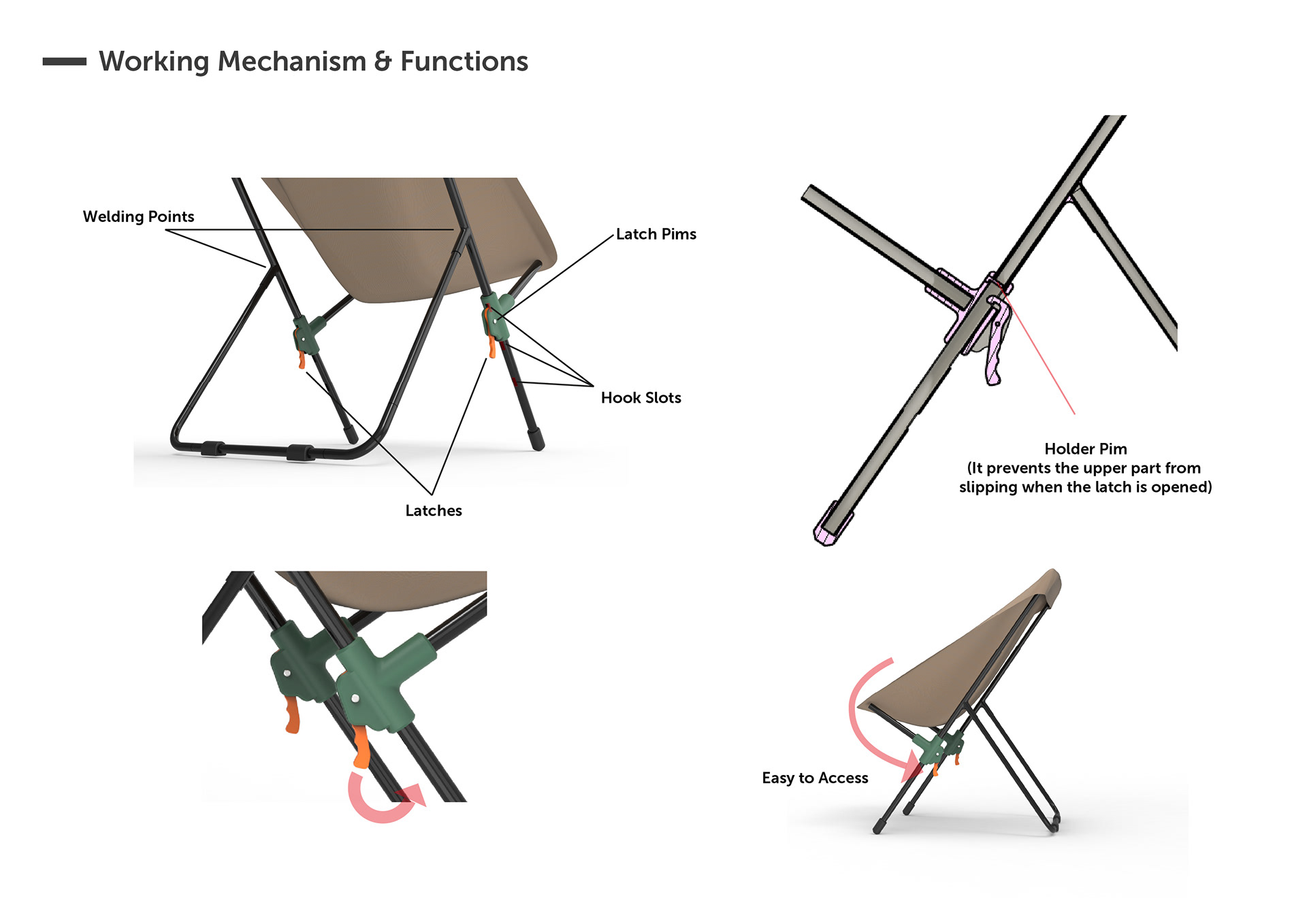 Working Mechanism & Functions

Welding Points

Latch Pims

Hook Slots

Latches

Holder Pim
(It prevents the upper part from slipping when the latch is opened)

Easy to Access