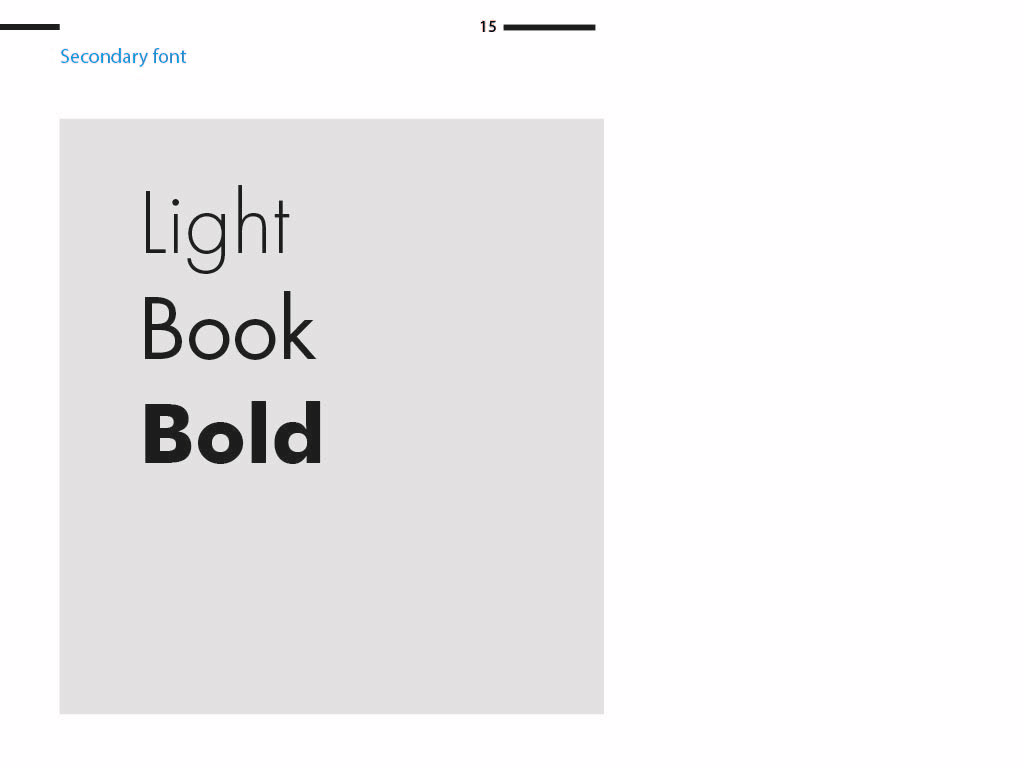 15

Secondary font

Light
Book
Bold