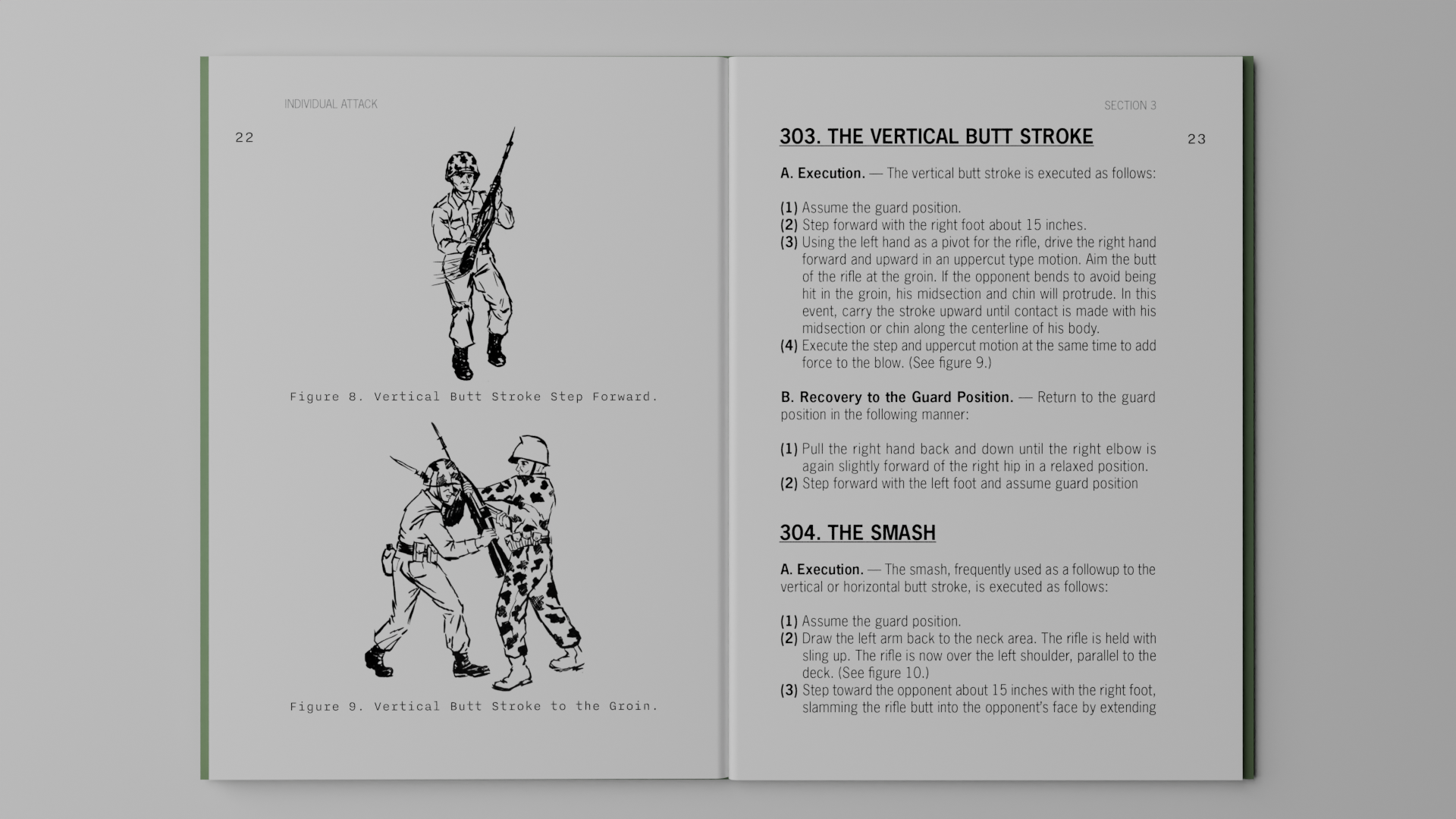 INDIVIDUAL ATTACK

22

Figure 8. Vertical Butt Stroke Step Forward.

Figure 9. Vertical Butt Stroke to the Groin.

SECTION 3

23

303. THE VERTICAL BUTT STROKE

A. Execution. — The vertical butt stroke is executed as follows:

(1) Assume the guard position.
(2) Step forward with the right foot about 15 inches.
(3) Using the left hand as a pivot for the rifle, drive the right hand forward and upward in an uppercut type motion. Aim the butt of the rifle at the groin. If the opponent bends to avoid being hit in the groin, his midsection and chin will protrude. In this event, carry the stroke upward until contact is made with his midsection or chin along the centerline of his body.
(4) Execute the step and uppercut motion at the same time to add force to the blow. (See figure 9.)

B. Recovery to the Guard Position. — Return to the guard position in the following manner:

(1) Pull the right hand back and down until the right elbow is again slightly forward of the right hip in a relaxed position.
(2) Step forward with the left foot and assume guard position

304. THE SMASH

A. Execution. — The smash, frequently used as a followup to the vertical or horizontal butt stroke, is executed as follows:

(1) Assume the guard position.
(2) Draw the left arm back to the neck area. The rifle is held with sling up. The rifle is now over the left shoulder, parallel to the deck. (See figure 10.)
(3) Step toward the opponent about 15 inches with the right foot, slamming the rifle butt into the opponent's face by extending