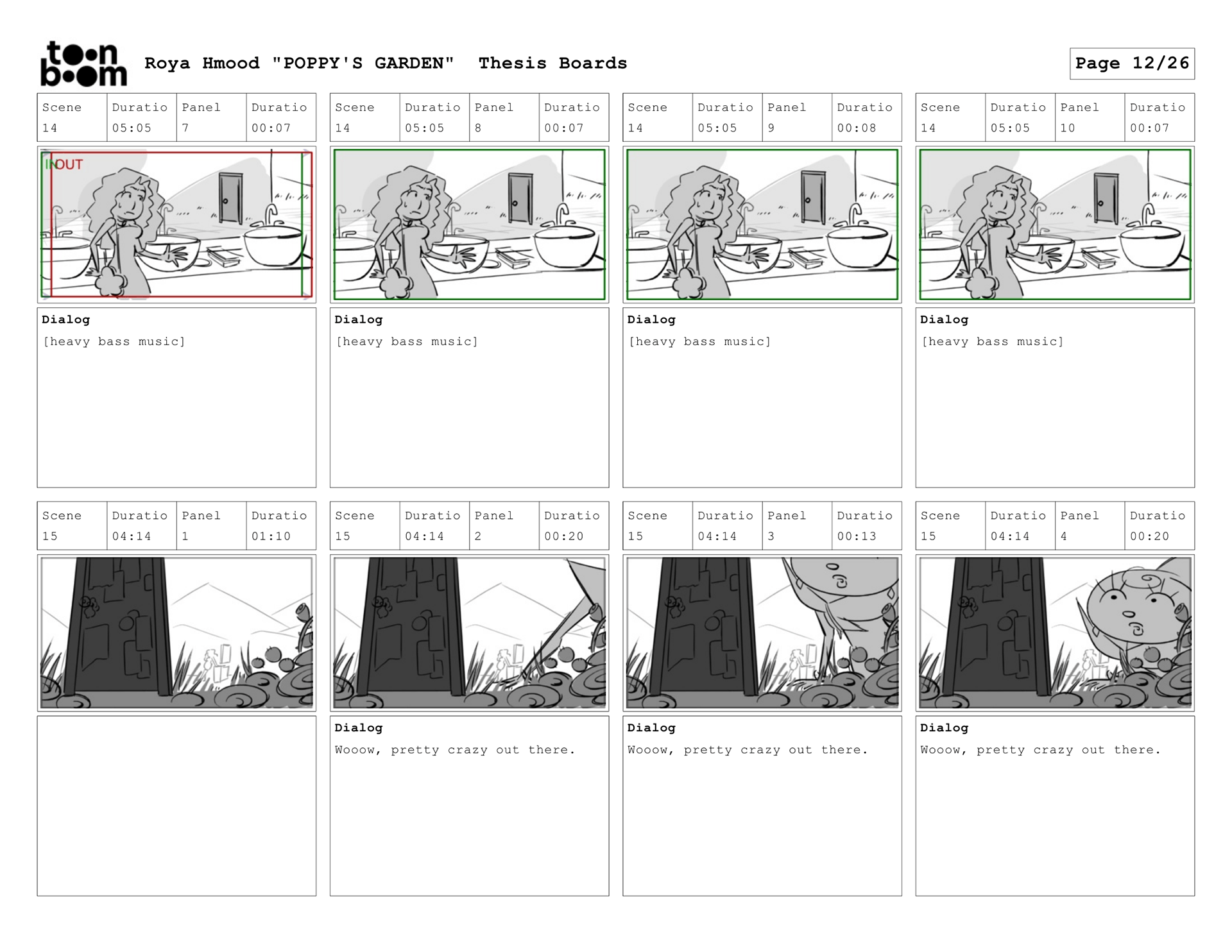 toon boom Roya Hmood "POPPY'S GARDEN" Thesis Boards

Page 12/26

| Scene | Duratio | Panel | Duratio |
|---|---|---|---|
| 14 | 05:05 | 7 | 00:07 |

IN OUT

Dialog
[heavy bass music]

| Scene | Duratio | Panel | Duratio |
|---|---|---|---|
| 14 | 05:05 | 8 | 00:07 |

Dialog
[heavy bass music]

| Scene | Duratio | Panel | Duratio |
|---|---|---|---|
| 14 | 05:05 | 9 | 00:08 |

Dialog
[heavy bass music]

| Scene | Duratio | Panel | Duratio |
|---|---|---|---|
| 14 | 05:05 | 10 | 00:07 |

Dialog
[heavy bass music]

| Scene | Duratio | Panel | Duratio |
|---|---|---|---|
| 15 | 04:14 | 1 | 01:10 |

| Scene | Duratio | Panel | Duratio |
|---|---|---|---|
| 15 | 04:14 | 2 | 00:20 |

Dialog
Wooow, pretty crazy out there.

| Scene | Duratio | Panel | Duratio |
|---|---|---|---|
| 15 | 04:14 | 3 | 00:13 |

Dialog
Wooow, pretty crazy out there.

| Scene | Duratio | Panel | Duratio |
|---|---|---|---|
| 15 | 04:14 | 4 | 00:20 |

Dialog
Wooow, pretty crazy out there.