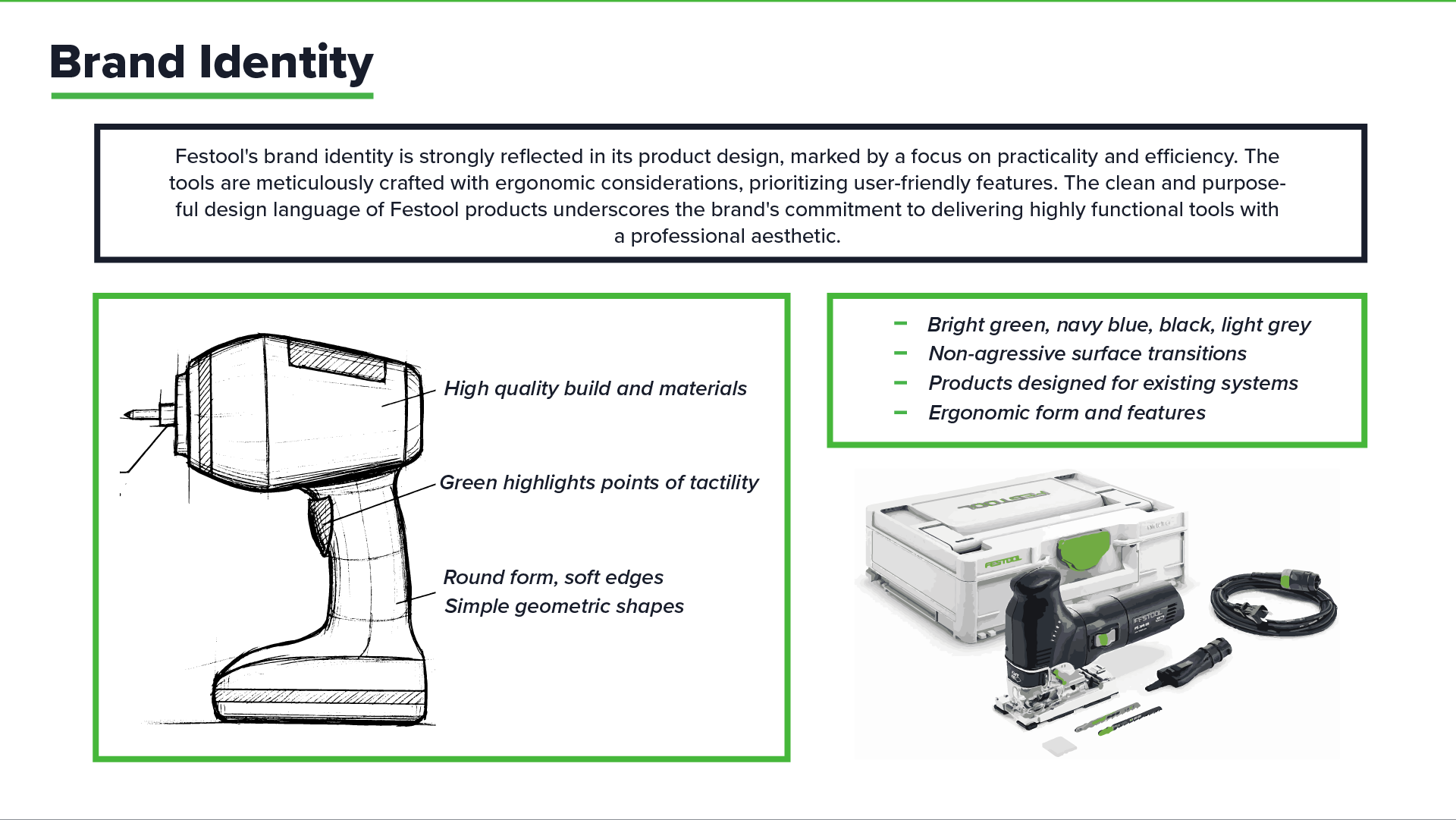 Brand Identity

Festool's brand identity is strongly reflected in its product design, marked by a focus on practicality and efficiency. The tools are meticulously crafted with ergonomic considerations, prioritizing user-friendly features. The clean and purposeful design language of Festool products underscores the brand's commitment to delivering highly functional tools with a professional aesthetic.

High quality build and materials

Green highlights points of tactility

Round form, soft edges
Simple geometric shapes

– Bright green, navy blue, black, light grey
– Non-agressive surface transitions
– Products designed for existing systems
– Ergonomic form and features

FESTOOL

FESTOOL

FESTOOL