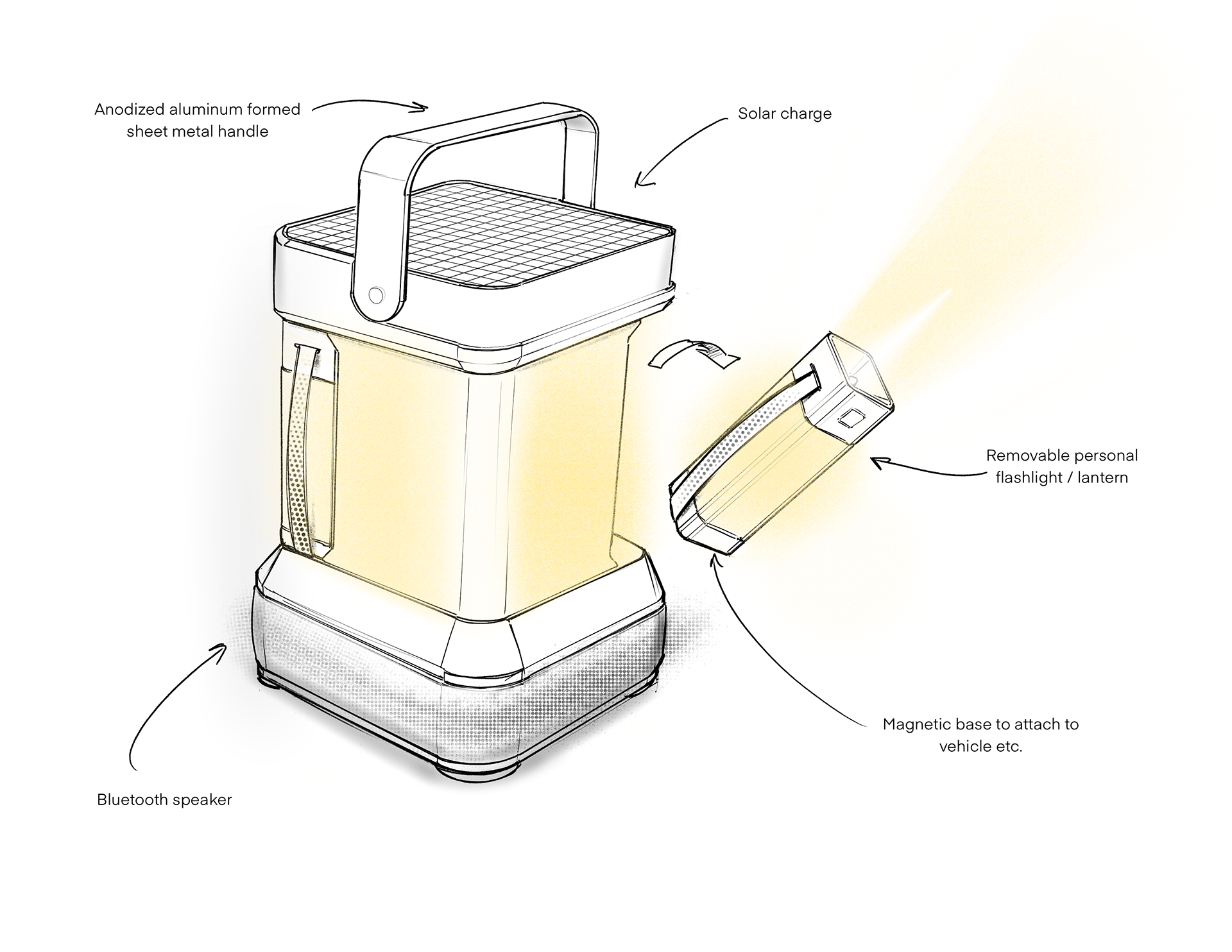 Anodized aluminum formed sheet metal handle

Solar charge

Removable personal flashlight / lantern

Magnetic base to attach to vehicle etc.

Bluetooth speaker