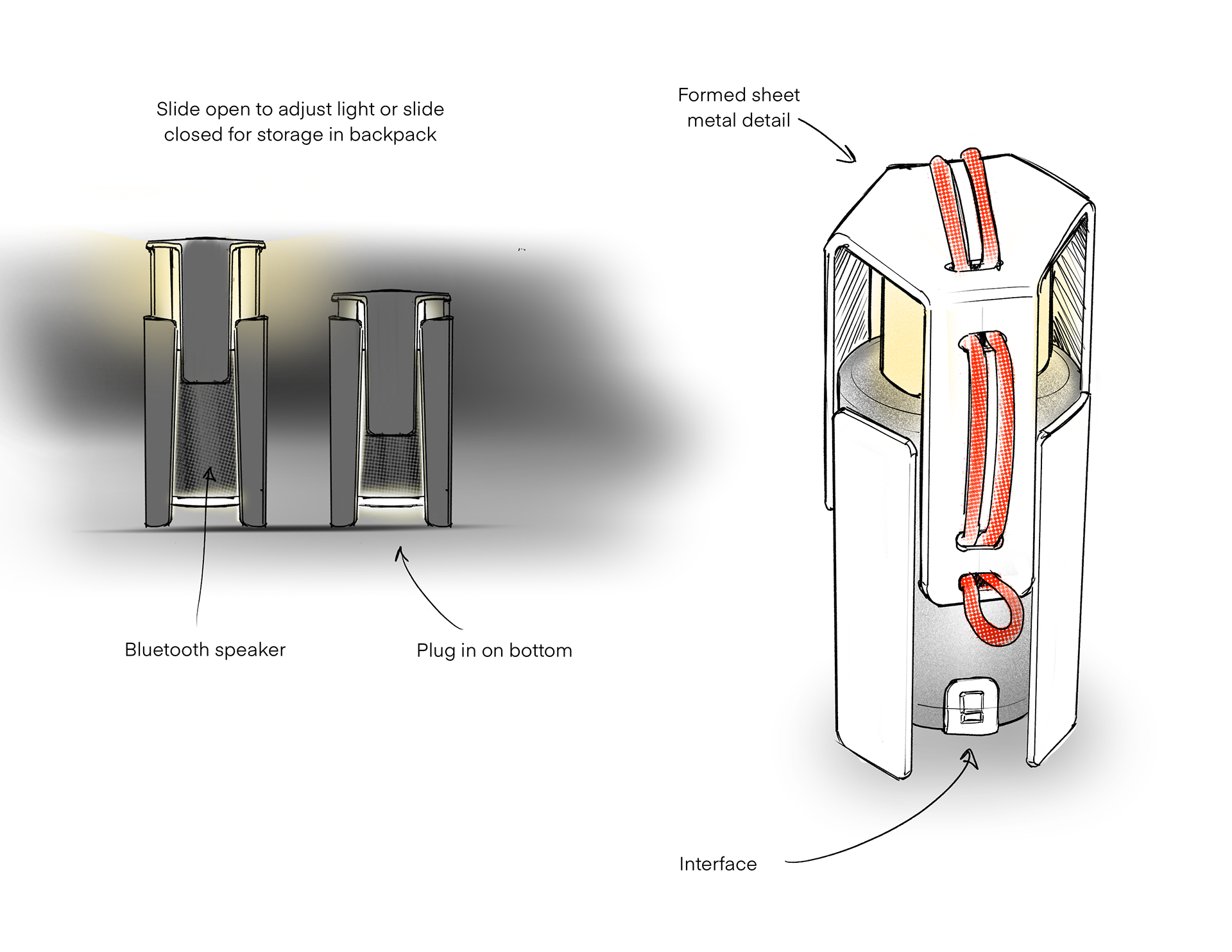 Slide open to adjust light or slide closed for storage in backpack

Formed sheet metal detail

Bluetooth speaker

Plug in on bottom

Interface