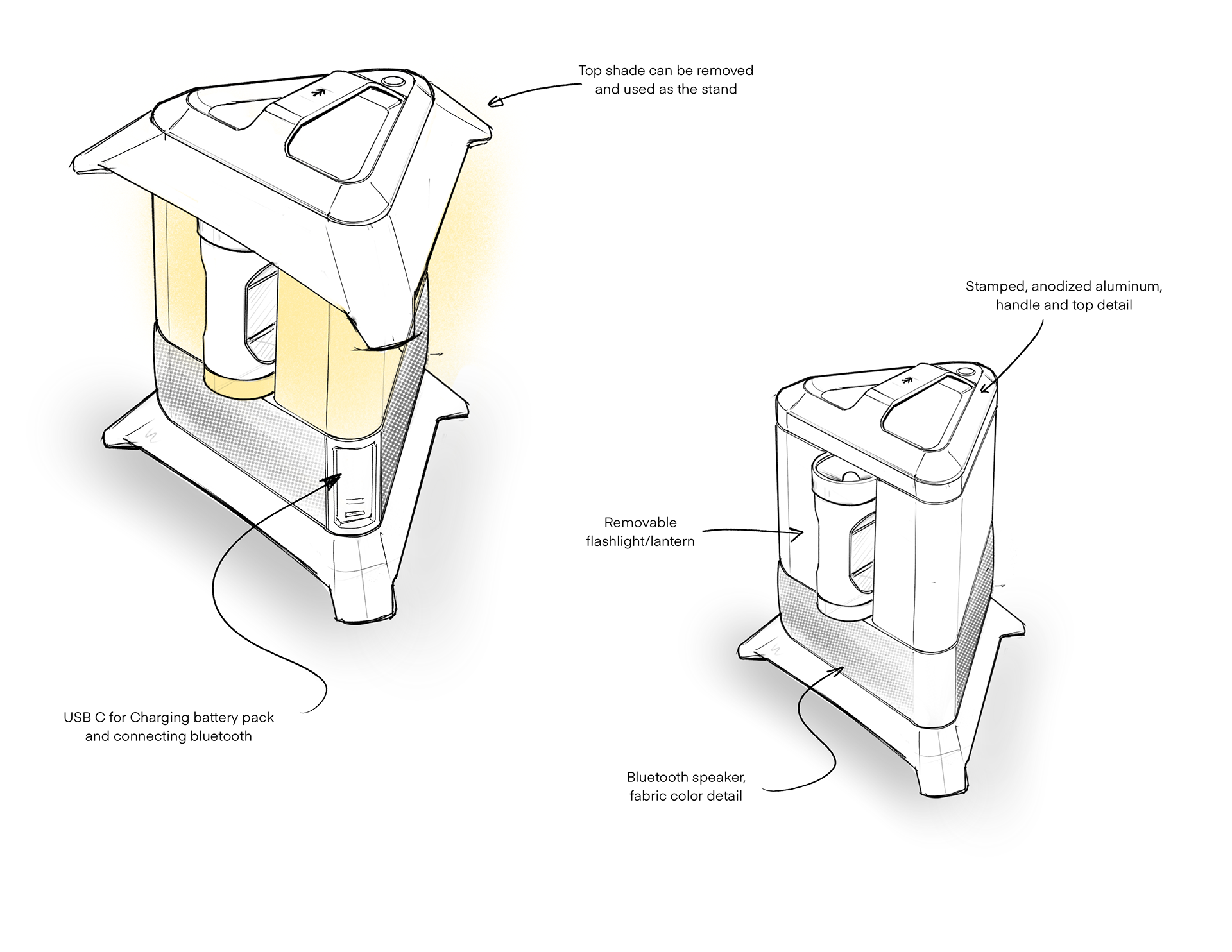 Top shade can be removed and used as the stand

Stamped, anodized aluminum, handle and top detail

Removable flashlight/lantern

USB C for Charging battery pack and connecting bluetooth

Bluetooth speaker, fabric color detail