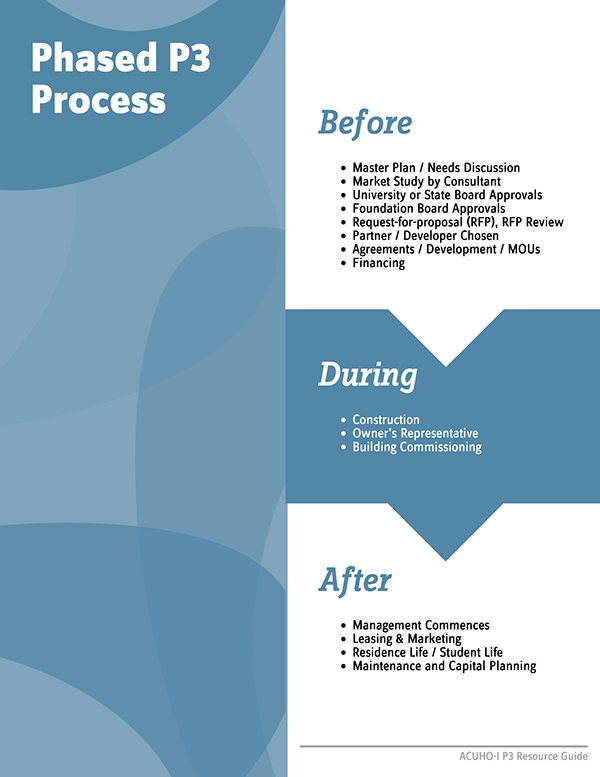 Phased P3 Process

Before

• Master Plan / Needs Discussion
• Market Study by Consultant
• University or State Board Approvals
• Foundation Board Approvals
• Request-for-proposal (RFP), RFP Review
• Partner / Developer Chosen
• Agreements / Development / MOUs
• Financing

During

• Construction
• Owner's Representative
• Building Commissioning

After

• Management Commences
• Leasing & Marketing
• Residence Life / Student Life
• Maintenance and Capital Planning

ACUHO-I P3 Resource Guide