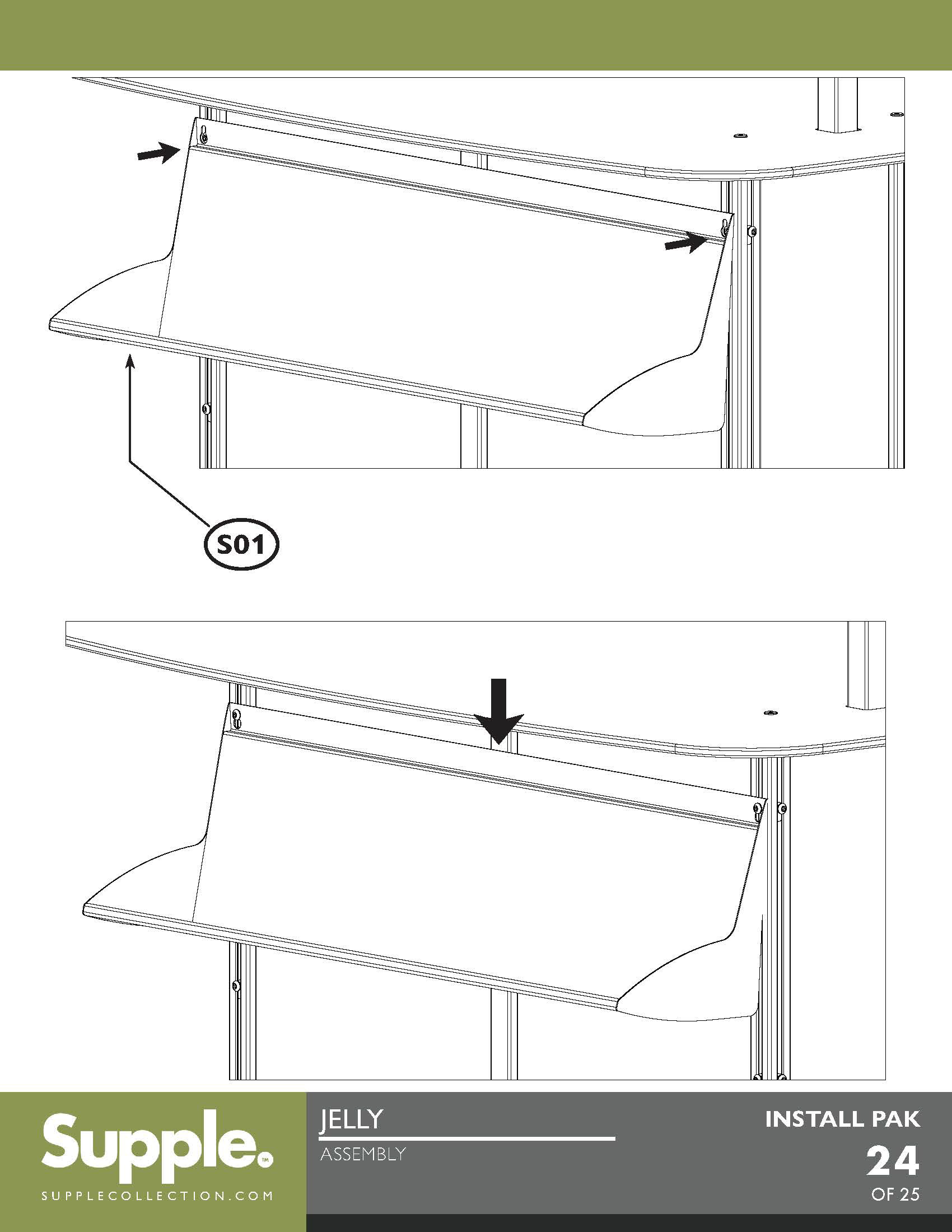 S01

Supple.™
SUPPLECOLLECTION.COM

JELLY
ASSEMBLY

INSTALL PAK
24
OF 25