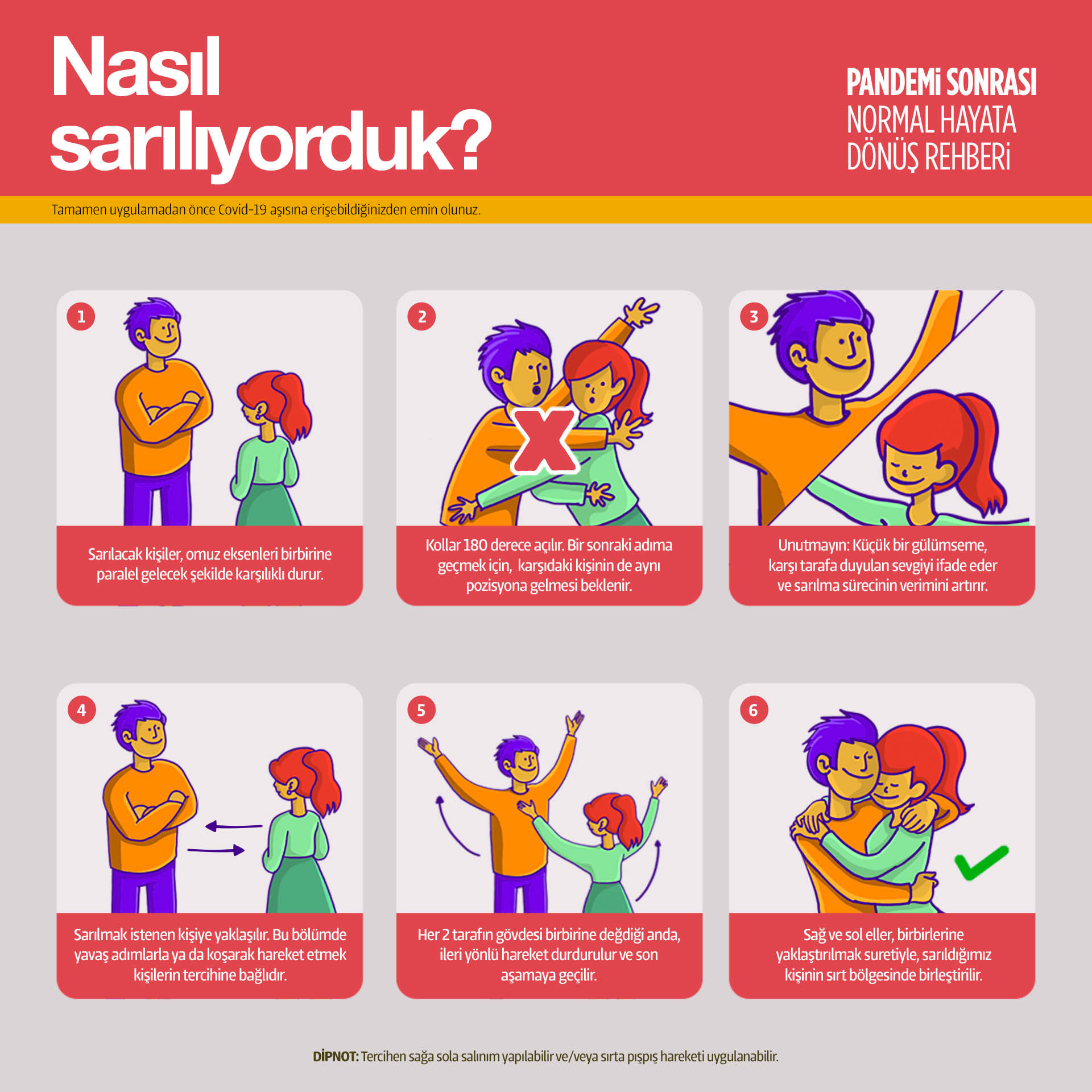 Nasıl sarılıyorduk?

PANDEMİ SONRASI NORMAL HAYATA DÖNÜŞ REHBERİ

Tamamen uygulamadan önce Covid-19 aşısına erişebildiğinizden emin olunuz.

1
Sarılacak kişiler, omuz eksenleri birbirine paralel gelecek şekilde karşılıklı durur.

2
Kollar 180 derece açılır. Bir sonraki adıma geçmek için, karşıdaki kişinin de aynı pozisyona gelmesi beklenir.

3
Unutmayın: Küçük bir gülümseme, karşı tarafa duyulan sevgiyi ifade eder ve sarılma sürecinin verimini artırır.

4
Sarılmak istenen kişiye yaklaşılır. Bu bölümde yavaş adımlarla ya da koşarak hareket etmek kişilerin tercihine bağlıdır.

5
Her 2 tarafın gövdesi birbirine değdiği anda, ileri yönlü hareket durdurulur ve son aşamaya geçilir.

6
Sağ ve sol eller, birbirlerine yaklaştırılmak suretiyle, sarıldığımız kişinin sırt bölgesinde birleştirilir.

DİPNOT: Tercihen sağa sola salınım yapılabilir ve/veya sırta pışpış hareketi uygulanabilir.