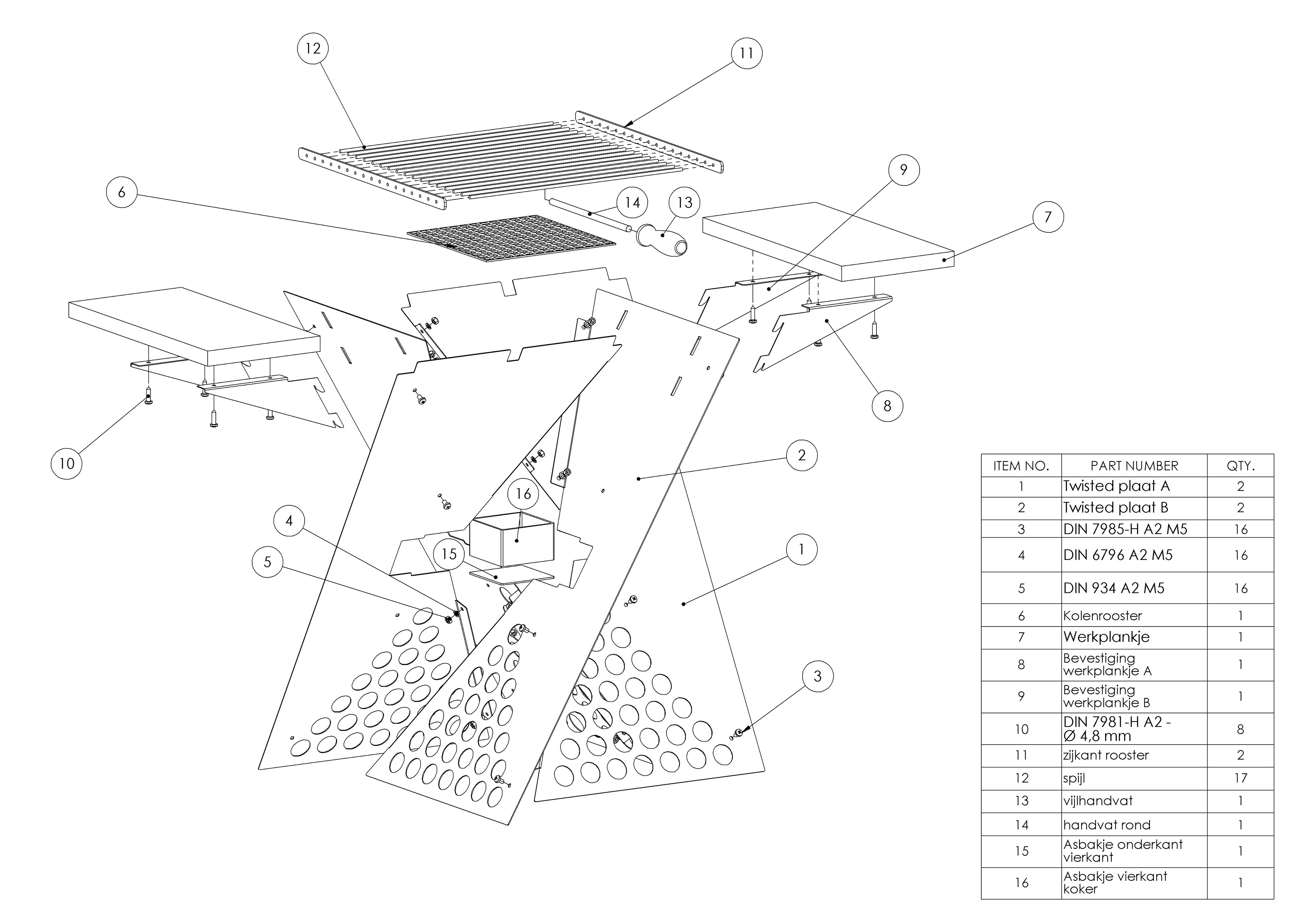 12

11

9

6

14

13

7

8

10

2

16

4

5

15

1

3

| ITEM NO. | PART NUMBER | QTY. |
|---|---|---|
| 1 | Twisted plaat A | 2 |
| 2 | Twisted plaat B | 2 |
| 3 | DIN 7985-H A2 M5 | 16 |
| 4 | DIN 6796 A2 M5 | 16 |
| 5 | DIN 934 A2 M5 | 16 |
| 6 | Kolenrooster | 1 |
| 7 | Werkplankje | 1 |
| 8 | Bevestiging werkplankje A | 1 |
| 9 | Bevestiging werkplankje B | 1 |
| 10 | DIN 7981-H A2 - Ø 4,8 mm | 8 |
| 11 | zijkant rooster | 2 |
| 12 | spijl | 17 |
| 13 | vijlhandvat | 1 |
| 14 | handvat rond | 1 |
| 15 | Asbakje onderkant vierkant | 1 |
| 16 | Asbakje vierkant koker | 1 |