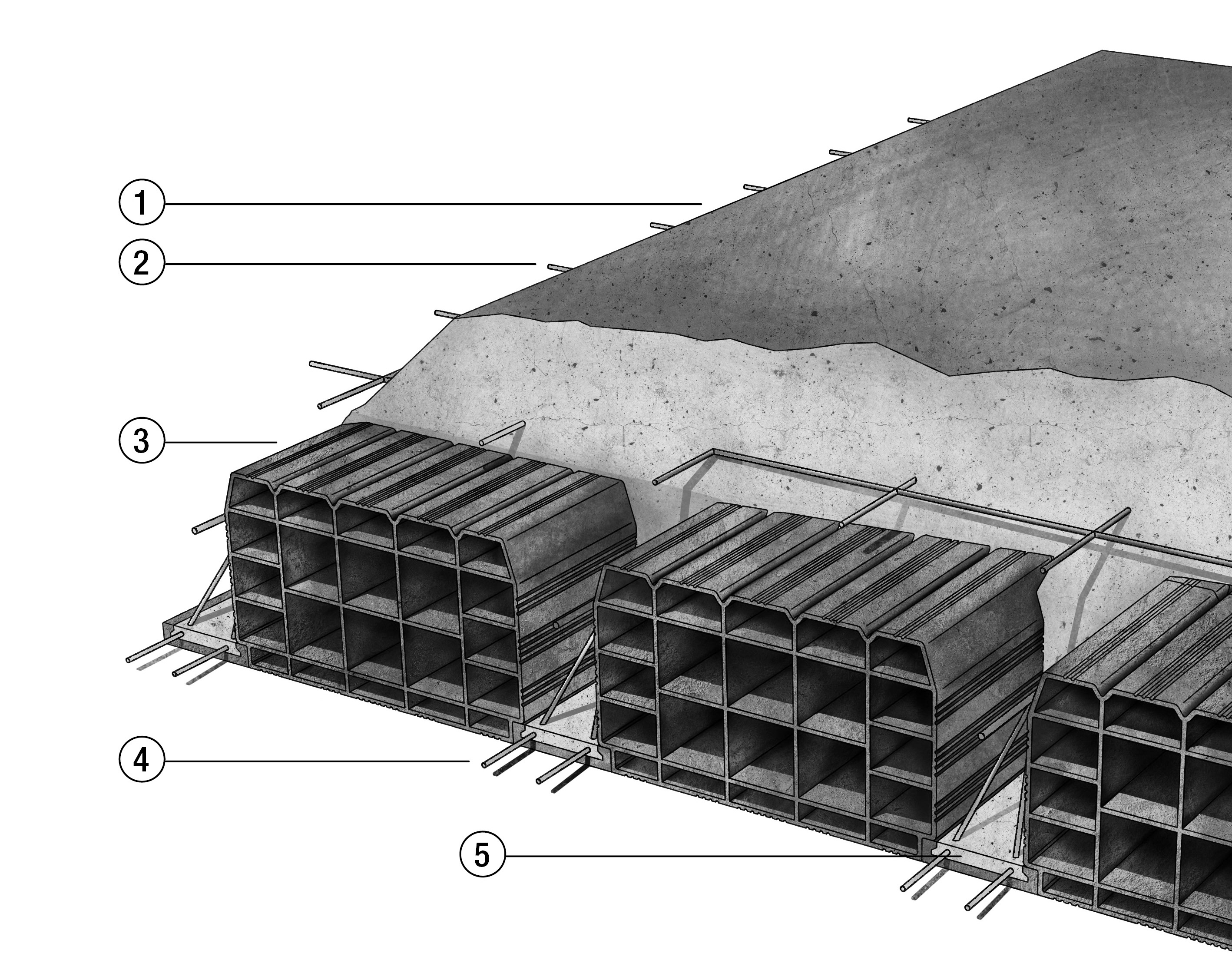 1
2
3
4
5