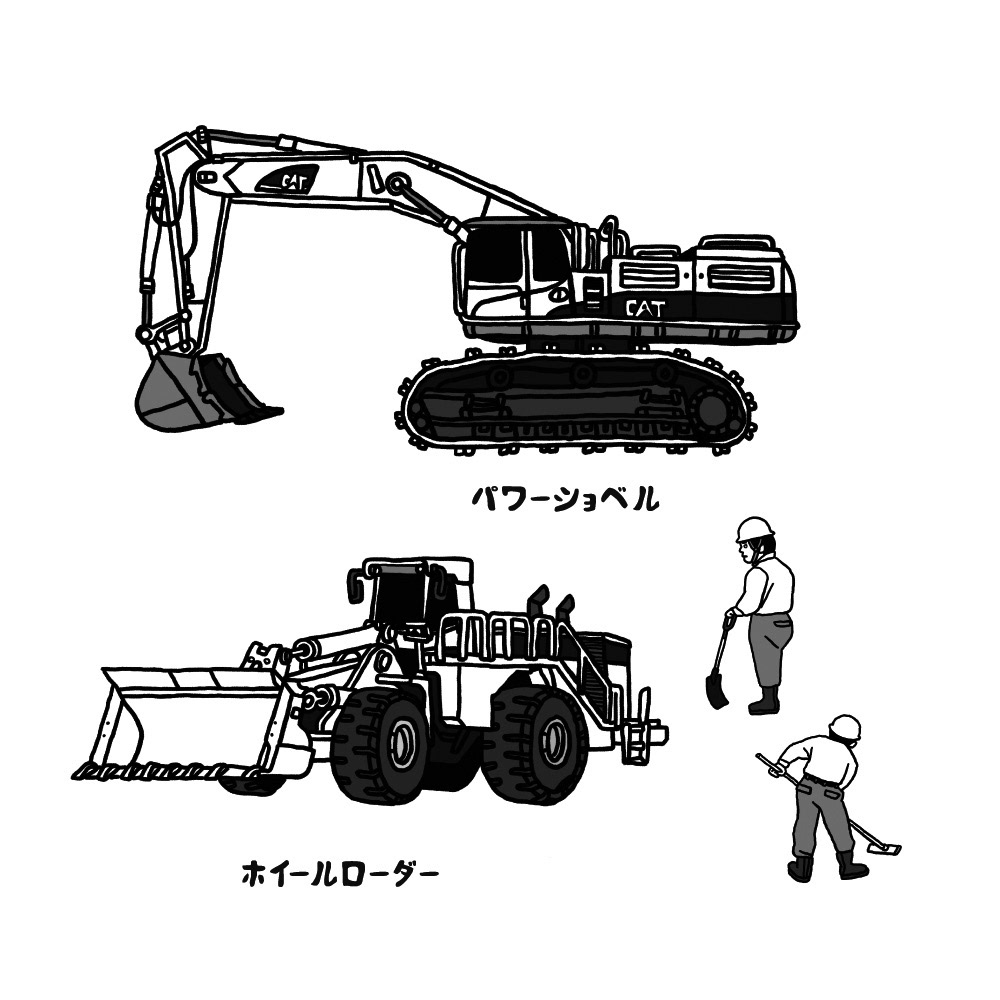 CAT

CAT

パワーショベル

ホイールローダー