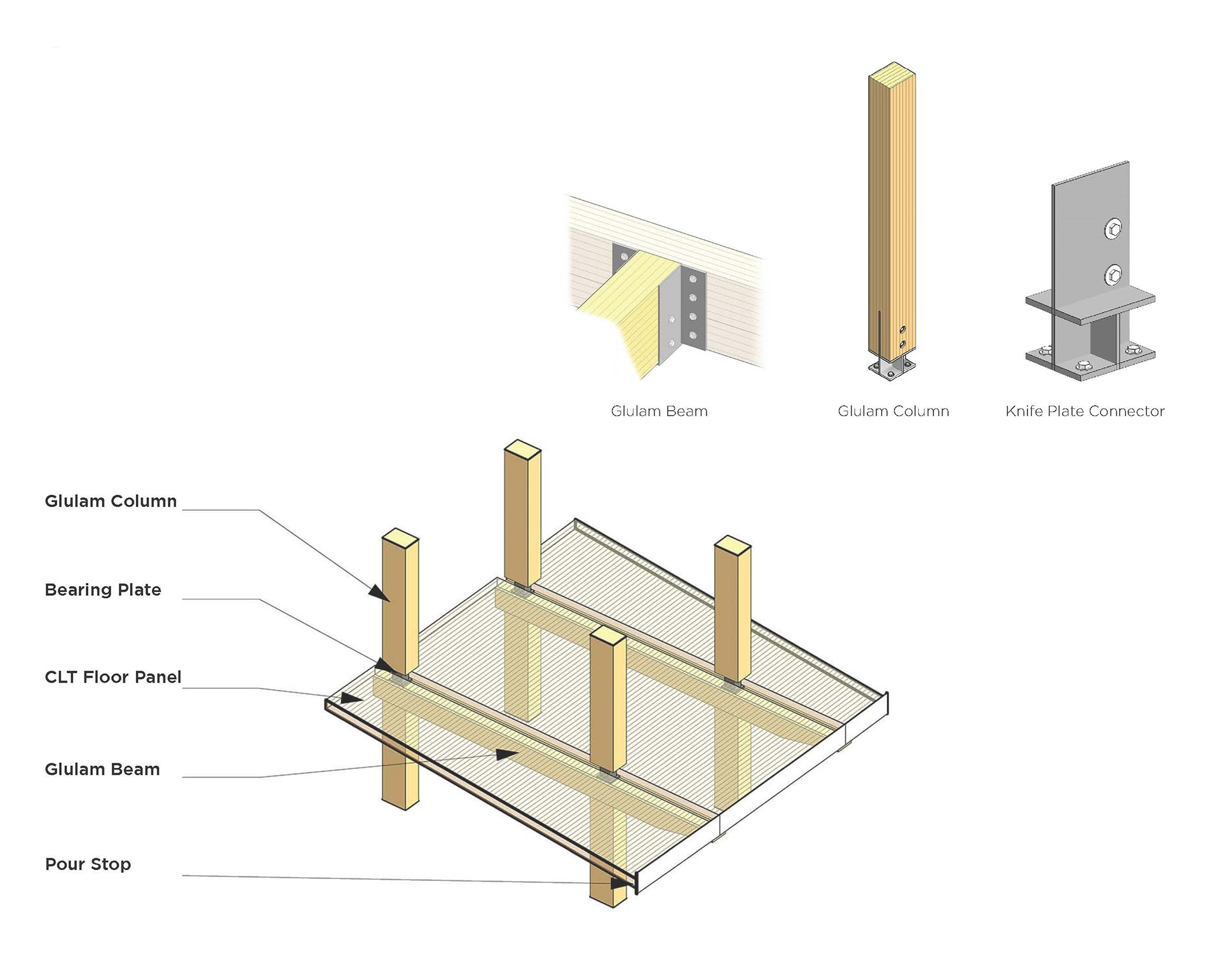 Glulam Beam

Glulam Column

Knife Plate Connector

Glulam Column

Bearing Plate

CLT Floor Panel

Glulam Beam

Pour Stop