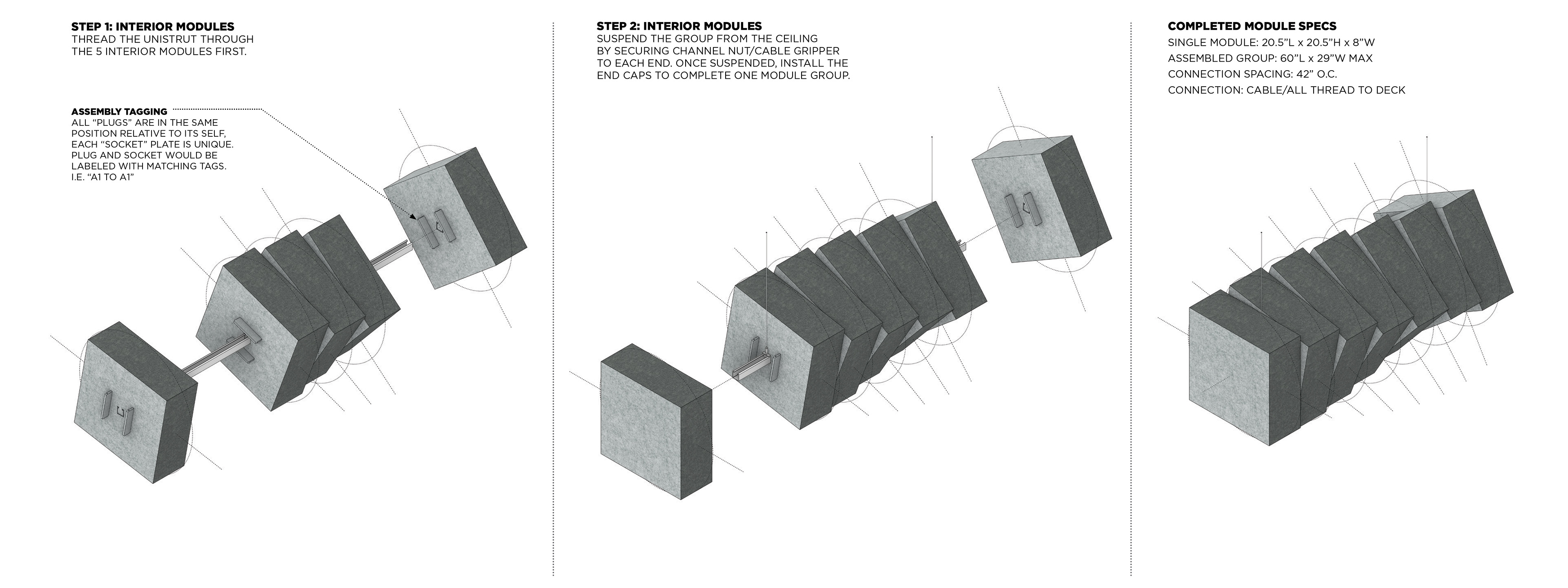 STEP 1: INTERIOR MODULES
THREAD THE UNISTRUT THROUGH THE 5 INTERIOR MODULES FIRST.

ASSEMBLY TAGGING
ALL "PLUGS" ARE IN THE SAME POSITION RELATIVE TO ITS SELF, EACH "SOCKET" PLATE IS UNIQUE. PLUG AND SOCKET WOULD BE LABELED WITH MATCHING TAGS. I.E. "A1 TO A1"

STEP 2: INTERIOR MODULES
SUSPEND THE GROUP FROM THE CEILING BY SECURING CHANNEL NUT/CABLE GRIPPER TO EACH END. ONCE SUSPENDED, INSTALL THE END CAPS TO COMPLETE ONE MODULE GROUP.

COMPLETED MODULE SPECS
SINGLE MODULE: 20.5"L x 20.5"H x 8"W
ASSEMBLED GROUP: 60"L x 29"W MAX
CONNECTION SPACING: 42" O.C.
CONNECTION: CABLE/ALL THREAD TO DECK