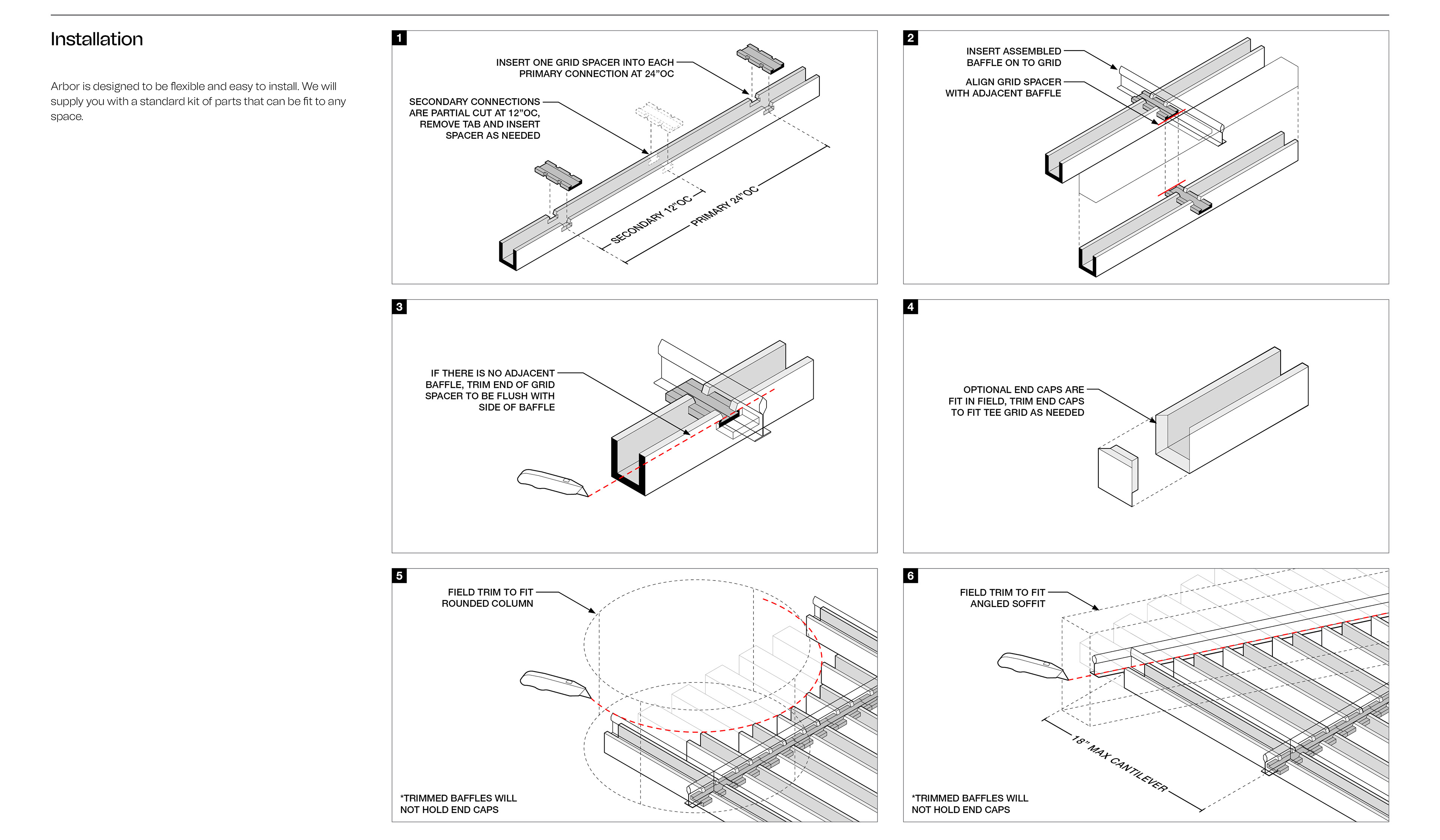 Installation

Arbor is designed to be flexible and easy to install. We will supply you with a standard kit of parts that can be fit to any space.

1

INSERT ONE GRID SPACER INTO EACH PRIMARY CONNECTION AT 24"OC

SECONDARY CONNECTIONS ARE PARTIAL CUT AT 12"OC, REMOVE TAB AND INSERT SPACER AS NEEDED

SECONDARY 12"OC

PRIMARY 24"OC

2

INSERT ASSEMBLED BAFFLE ON TO GRID

ALIGN GRID SPACER WITH ADJACENT BAFFLE

3

IF THERE IS NO ADJACENT BAFFLE, TRIM END OF GRID SPACER TO BE FLUSH WITH SIDE OF BAFFLE

4

OPTIONAL END CAPS ARE FIT IN FIELD, TRIM END CAPS TO FIT TEE GRID AS NEEDED

5

FIELD TRIM TO FIT ROUNDED COLUMN

*TRIMMED BAFFLES WILL NOT HOLD END CAPS

6

FIELD TRIM TO FIT ANGLED SOFFIT

18" MAX CANTILEVER

*TRIMMED BAFFLES WILL NOT HOLD END CAPS