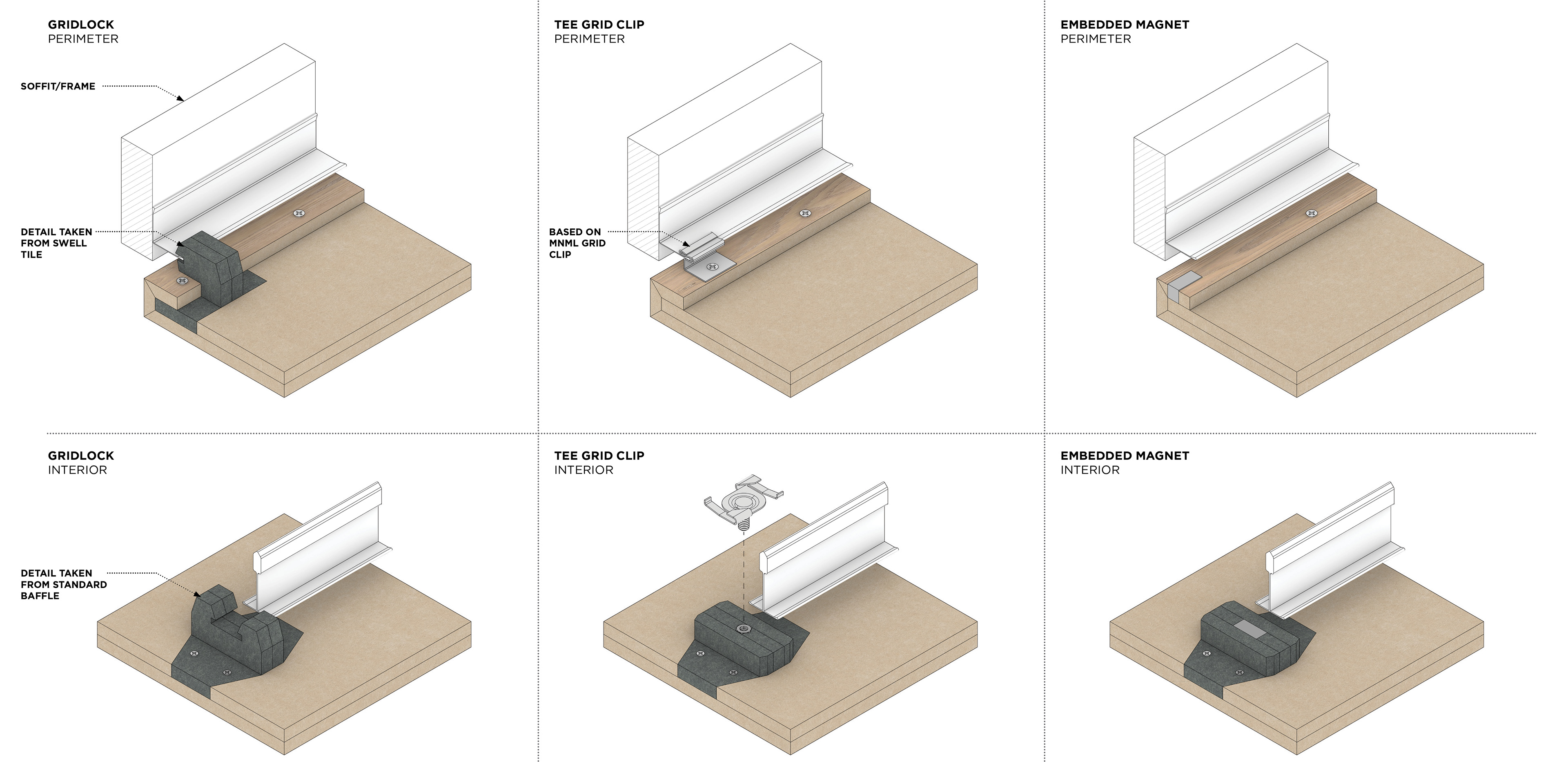 GRIDLOCK
PERIMETER

SOFFIT/FRAME

DETAIL TAKEN FROM SWELL TILE

TEE GRID CLIP
PERIMETER

BASED ON MNML GRID CLIP

EMBEDDED MAGNET
PERIMETER

GRIDLOCK
INTERIOR

DETAIL TAKEN FROM STANDARD BAFFLE

TEE GRID CLIP
INTERIOR

EMBEDDED MAGNET
INTERIOR