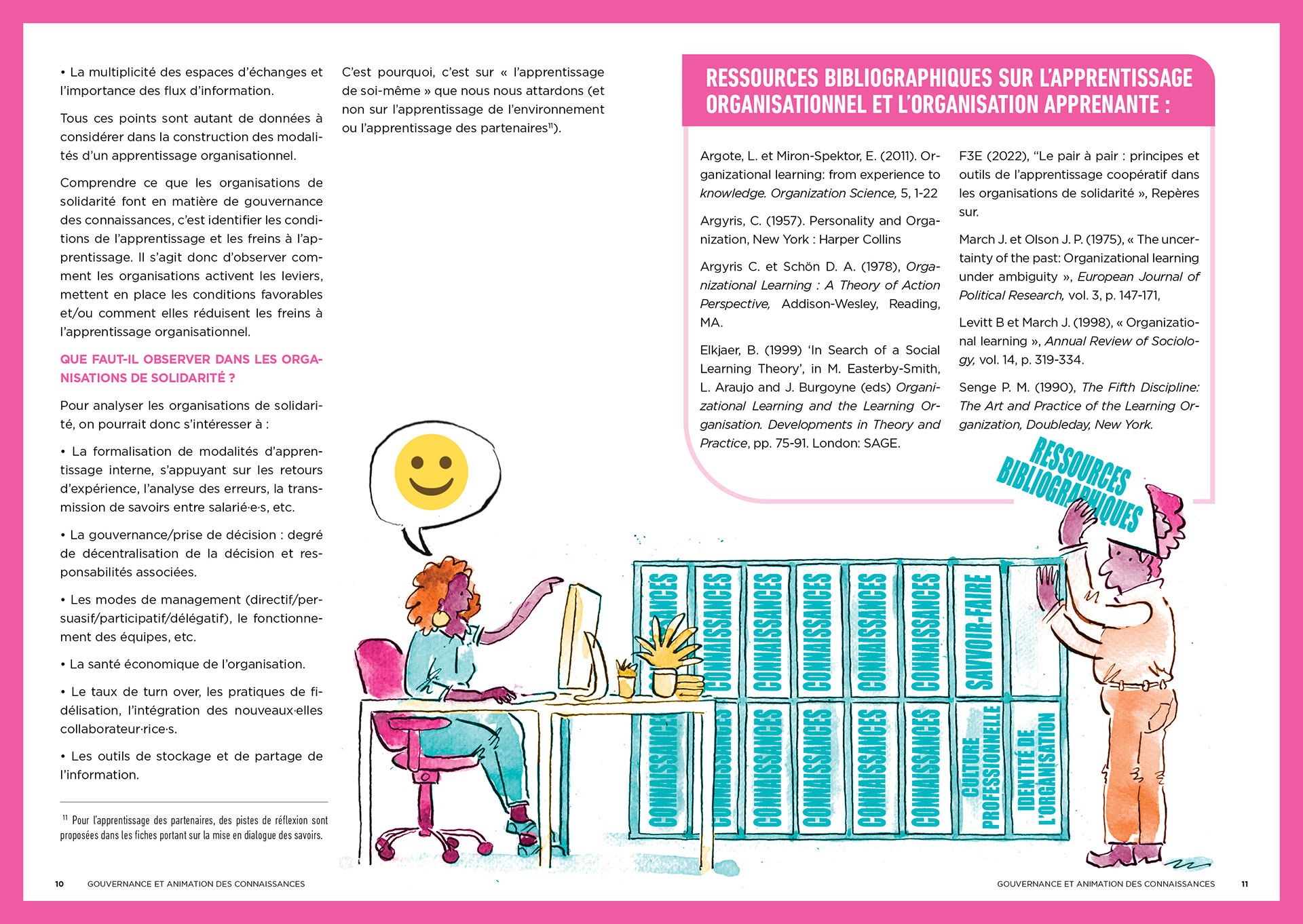 • La multiplicité des espaces d'échanges et l'importance des flux d'information.

Tous ces points sont autant de données à considérer dans la construction des modalités d'un apprentissage organisationnel.

Comprendre ce que les organisations de solidarité font en matière de gouvernance des connaissances, c'est identifier les conditions de l'apprentissage et les freins à l'apprentissage. Il s'agit donc d'observer comment les organisations activent les leviers, mettent en place les conditions favorables et/ou comment elles réduisent les freins à l'apprentissage organisationnel.

QUE FAUT-IL OBSERVER DANS LES ORGANISATIONS DE SOLIDARITÉ ?

Pour analyser les organisations de solidarité, on pourrait donc s'intéresser à :

• La formalisation de modalités d'apprentissage interne, s'appuyant sur les retours d'expérience, l'analyse des erreurs, la transmission de savoirs entre salarié·e·s, etc.

• La gouvernance/prise de décision : degré de décentralisation de la décision et responsabilités associées.

• Les modes de management (directif/persuasif/participatif/délégatif), le fonctionnement des équipes, etc.

• La santé économique de l'organisation.

• Le taux de turn over, les pratiques de fidélisation, l'intégration des nouveaux·elles collaborateur·rice·s.

• Les outils de stockage et de partage de l'information.

$^{11}$ Pour l'apprentissage des partenaires, des pistes de réflexion sont proposées dans les fiches portant sur la mise en dialogue des savoirs.

C'est pourquoi, c'est sur « l'apprentissage de soi-même » que nous nous attardons (et non sur l'apprentissage de l'environnement ou l'apprentissage des partenaires$^{11}$).

RESSOURCES BIBLIOGRAPHIQUES SUR L'APPRENTISSAGE ORGANISATIONNEL ET L'ORGANISATION APPRENANTE :

Argote, L. et Miron-Spektor, E. (2011). Organizational learning: from experience to knowledge. Organization Science, 5, 1-22

Argyris, C. (1957). Personality and Organization, New York : Harper Collins

Argyris C. et Schön D. A. (1978), Organizational Learning : A Theory of Action Perspective, Addison-Wesley, Reading, MA.

Elkjaer, B. (1999) 'In Search of a Social Learning Theory', in M. Easterby-Smith, L. Araujo and J. Burgoyne (eds) Organizational Learning and the Learning Organisation. Developments in Theory and Practice, pp. 75-91. London: SAGE.

F3E (2022), "Le pair à pair : principes et outils de l'apprentissage coopératif dans les organisations de solidarité », Repères sur.

March J. et Olson J. P. (1975), « The uncertainty of the past: Organizational learning under ambiguity », European Journal of Political Research, vol. 3, p. 147-171,

Levitt B et March J. (1998), « Organizational learning », Annual Review of Sociology, vol. 14, p. 319-334.

Senge P. M. (1990), The Fifth Discipline: The Art and Practice of the Learning Organization, Doubleday, New York.

RESSOURCES BIBLIOGRAPHIQUES

CONNAISSANCES CONNAISSANCES CONNAISSANCES CONNAISSANCES CONNAISSANCES CONNAISSANCES SAVOIR-FAIRE
CONNAISSANCES CONNAISSANCES CONNAISSANCES CONNAISSANCES CONNAISSANCES CONNAISSANCES CULTURE PROFESSIONNELLE IDENTITÉ DE L'ORGANISATION

10 GOUVERNANCE ET ANIMATION DES CONNAISSANCES

GOUVERNANCE ET ANIMATION DES CONNAISSANCES 11