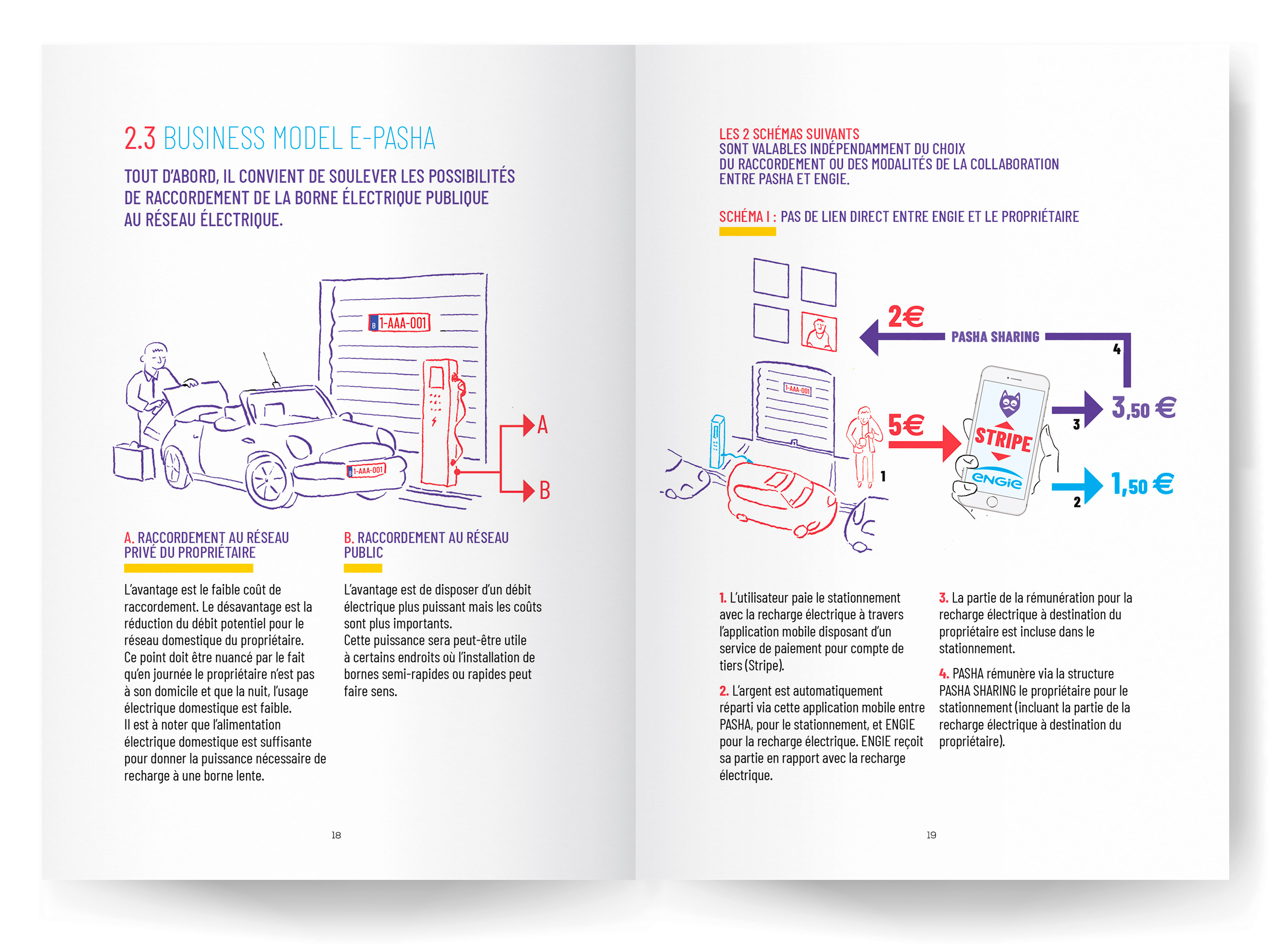 2.3 BUSINESS MODEL E-PASHA

TOUT D'ABORD, IL CONVIENT DE SOULEVER LES POSSIBILITÉS DE RACCORDEMENT DE LA BORNE ÉLECTRIQUE PUBLIQUE AU RÉSEAU ÉLECTRIQUE.

B 1-AAA-001

1-AAA-001

A

B

A. RACCORDEMENT AU RÉSEAU PRIVÉ DU PROPRIÉTAIRE

L'avantage est le faible coût de raccordement. Le désavantage est la réduction du débit potentiel pour le réseau domestique du propriétaire. Ce point doit être nuancé par le fait qu'en journée le propriétaire n'est pas à son domicile et que la nuit, l'usage électrique domestique est faible. Il est à noter que l'alimentation électrique domestique est suffisante pour donner la puissance nécessaire de recharge à une borne lente.

B. RACCORDEMENT AU RÉSEAU PUBLIC

L'avantage est de disposer d'un débit électrique plus puissant mais les coûts sont plus importants. Cette puissance sera peut-être utile à certains endroits où l'installation de bornes semi-rapides ou rapides peut faire sens.

18

LES 2 SCHÉMAS SUIVANTS SONT VALABLES INDÉPENDAMMENT DU CHOIX DU RACCORDEMENT OU DES MODALITÉS DE LA COLLABORATION ENTRE PASHA ET ENGIE.

SCHÉMA I : PAS DE LIEN DIRECT ENTRE ENGIE ET LE PROPRIÉTAIRE

2€

PASHA SHARING

4

1-AAA-001

5€

1

STRIPE

ENGIE

3

3,50 €

2

1,50 €

1. L'utilisateur paie le stationnement avec la recharge électrique à travers l'application mobile disposant d'un service de paiement pour compte de tiers (Stripe).

2. L'argent est automatiquement réparti via cette application mobile entre PASHA, pour le stationnement, et ENGIE pour la recharge électrique. ENGIE reçoit sa partie en rapport avec la recharge électrique.

3. La partie de la rémunération pour la recharge électrique à destination du propriétaire est incluse dans le stationnement.

4. PASHA rémunère via la structure PASHA SHARING le propriétaire pour le stationnement (incluant la partie de la recharge électrique à destination du propriétaire).

19