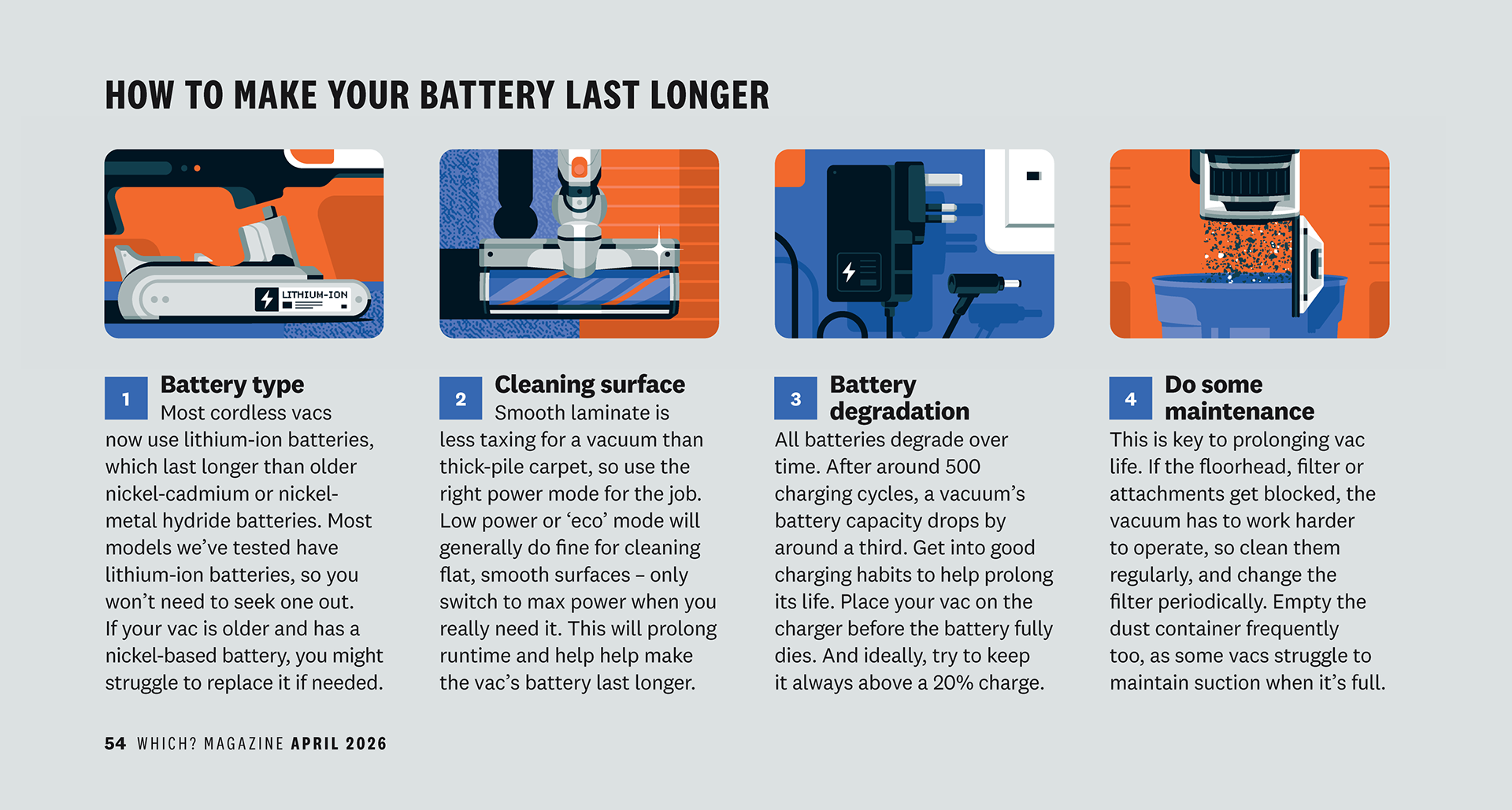 HOW TO MAKE YOUR BATTERY LAST LONGER

LITHIUM-ION

1 Battery type
Most cordless vacs now use lithium-ion batteries, which last longer than older nickel-cadmium or nickel-metal hydride batteries. Most models we've tested have lithium-ion batteries, so you won't need to seek one out. If your vac is older and has a nickel-based battery, you might struggle to replace it if needed.

2 Cleaning surface
Smooth laminate is less taxing for a vacuum than thick-pile carpet, so use the right power mode for the job. Low power or 'eco' mode will generally do fine for cleaning flat, smooth surfaces – only switch to max power when you really need it. This will prolong runtime and help help make the vac's battery last longer.

3 Battery degradation
All batteries degrade over time. After around 500 charging cycles, a vacuum's battery capacity drops by around a third. Get into good charging habits to help prolong its life. Place your vac on the charger before the battery fully dies. And ideally, try to keep it always above a 20% charge.

4 Do some maintenance
This is key to prolonging vac life. If the floorhead, filter or attachments get blocked, the vacuum has to work harder to operate, so clean them regularly, and change the filter periodically. Empty the dust container frequently too, as some vacs struggle to maintain suction when it's full.

54 WHICH? MAGAZINE APRIL 2026