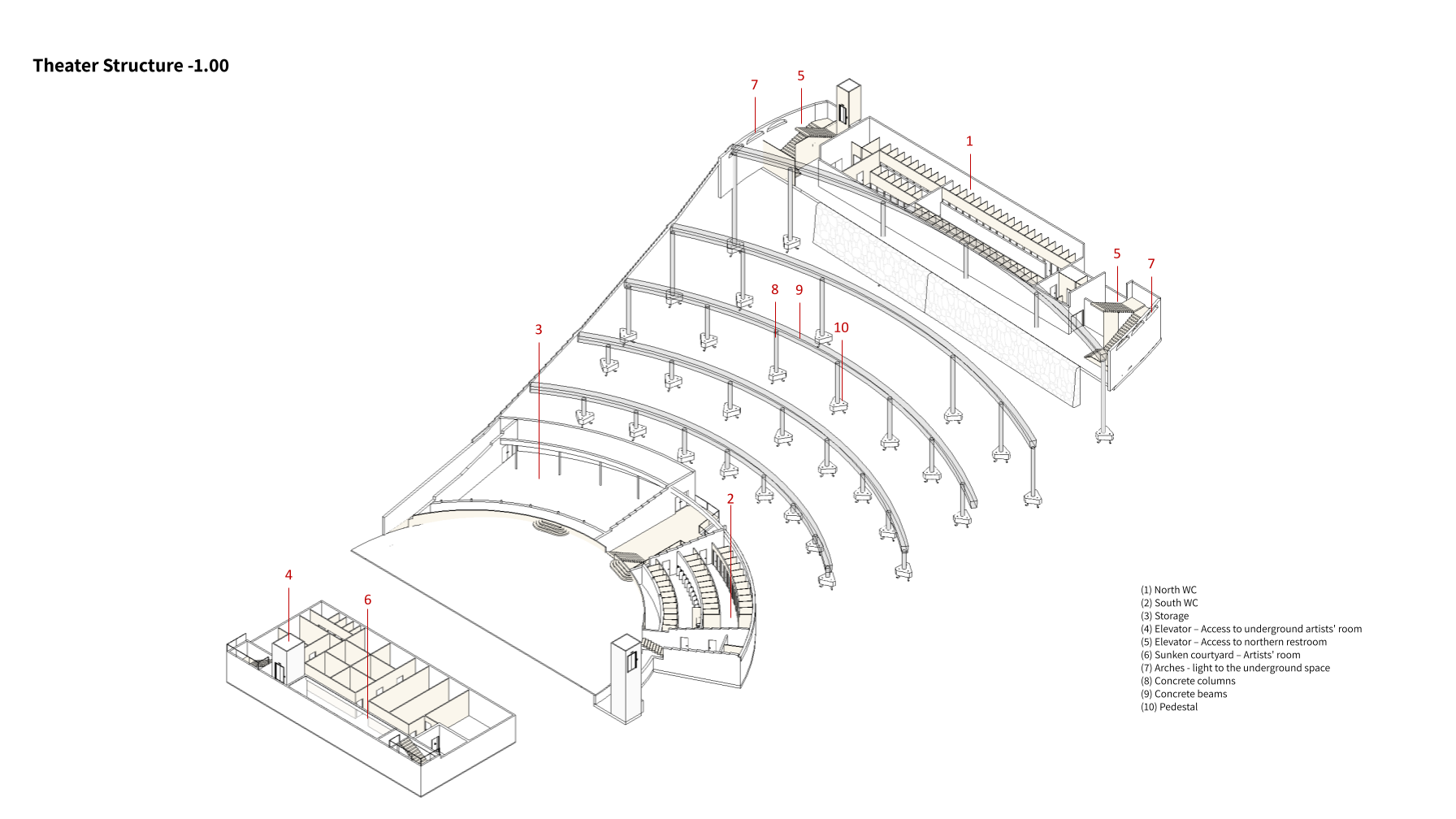 Theater Structure -1.00

7
5
1
5
7
8
9
10
3
2
4
6

(1) North WC
(2) South WC
(3) Storage
(4) Elevator – Access to underground artists' room
(5) Elevator – Access to northern restroom
(6) Sunken courtyard – Artists' room
(7) Arches - light to the underground space
(8) Concrete columns
(9) Concrete beams
(10) Pedestal