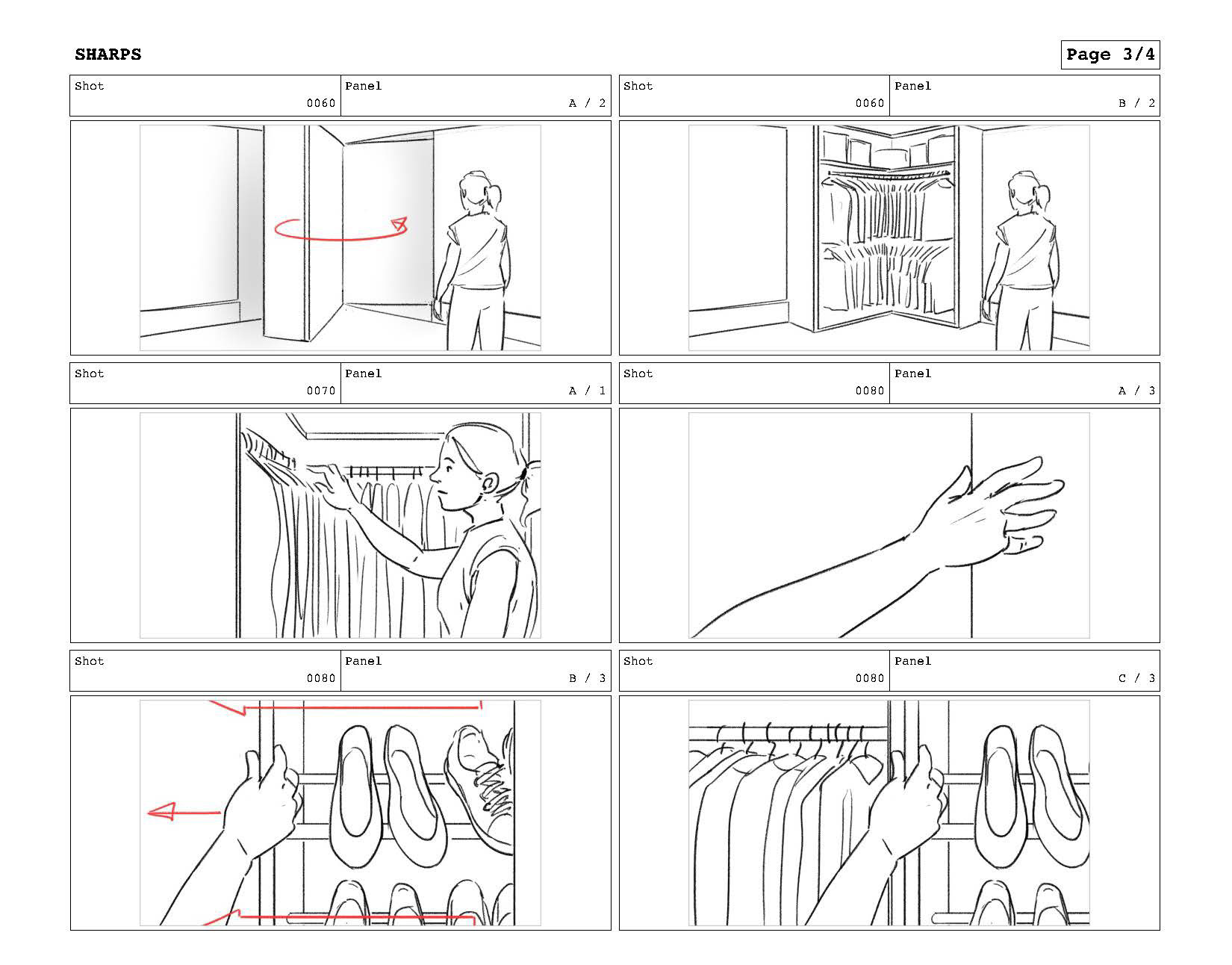 SHARPS

Page 3/4

Shot
0060

Panel
A / 2

Shot
0060

Panel
B / 2

Shot
0070

Panel
A / 1

Shot
0080

Panel
A / 3

Shot
0080

Panel
B / 3

Shot
0080

Panel
C / 3