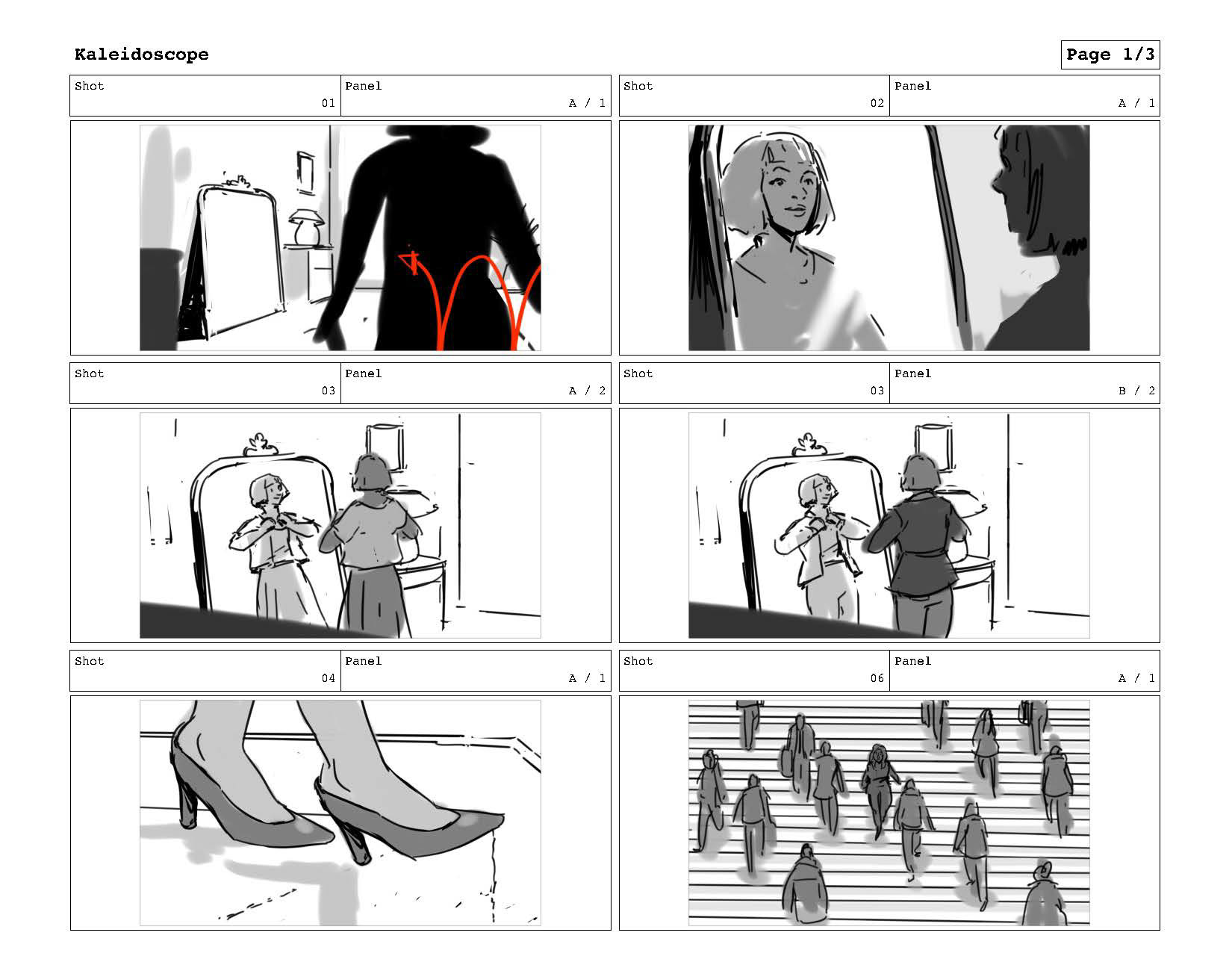 Kaleidoscope

Page 1/3

Shot 01

Panel A / 1

Shot 02

Panel A / 1

Shot 03

Panel A / 2

Shot 03

Panel B / 2

Shot 04

Panel A / 1

Shot 06

Panel A / 1