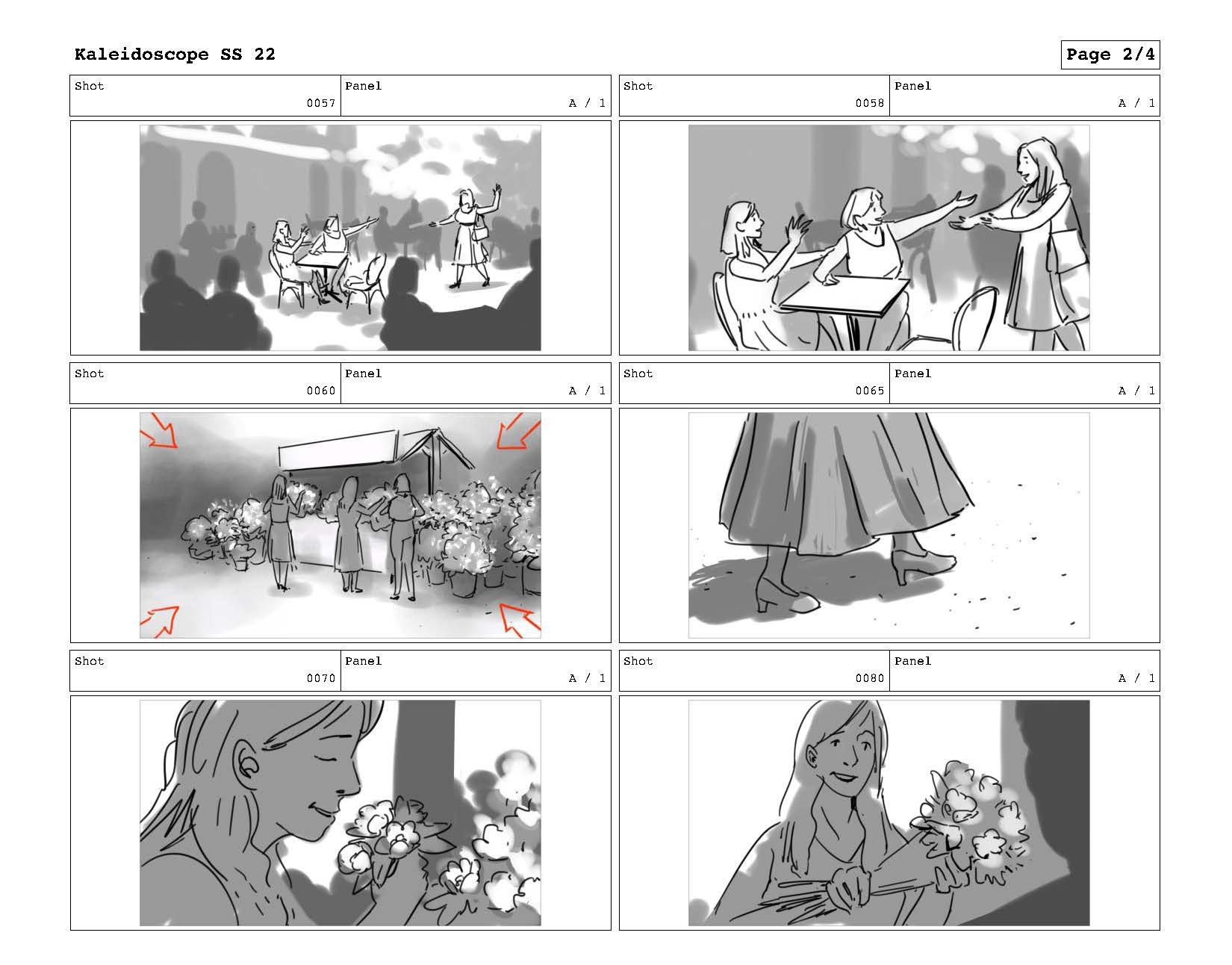 Kaleidoscope SS 22

Page 2/4

Shot 0057

Panel A / 1

Shot 0058

Panel A / 1

Shot 0060

Panel A / 1

Shot 0065

Panel A / 1

Shot 0070

Panel A / 1

Shot 0080

Panel A / 1