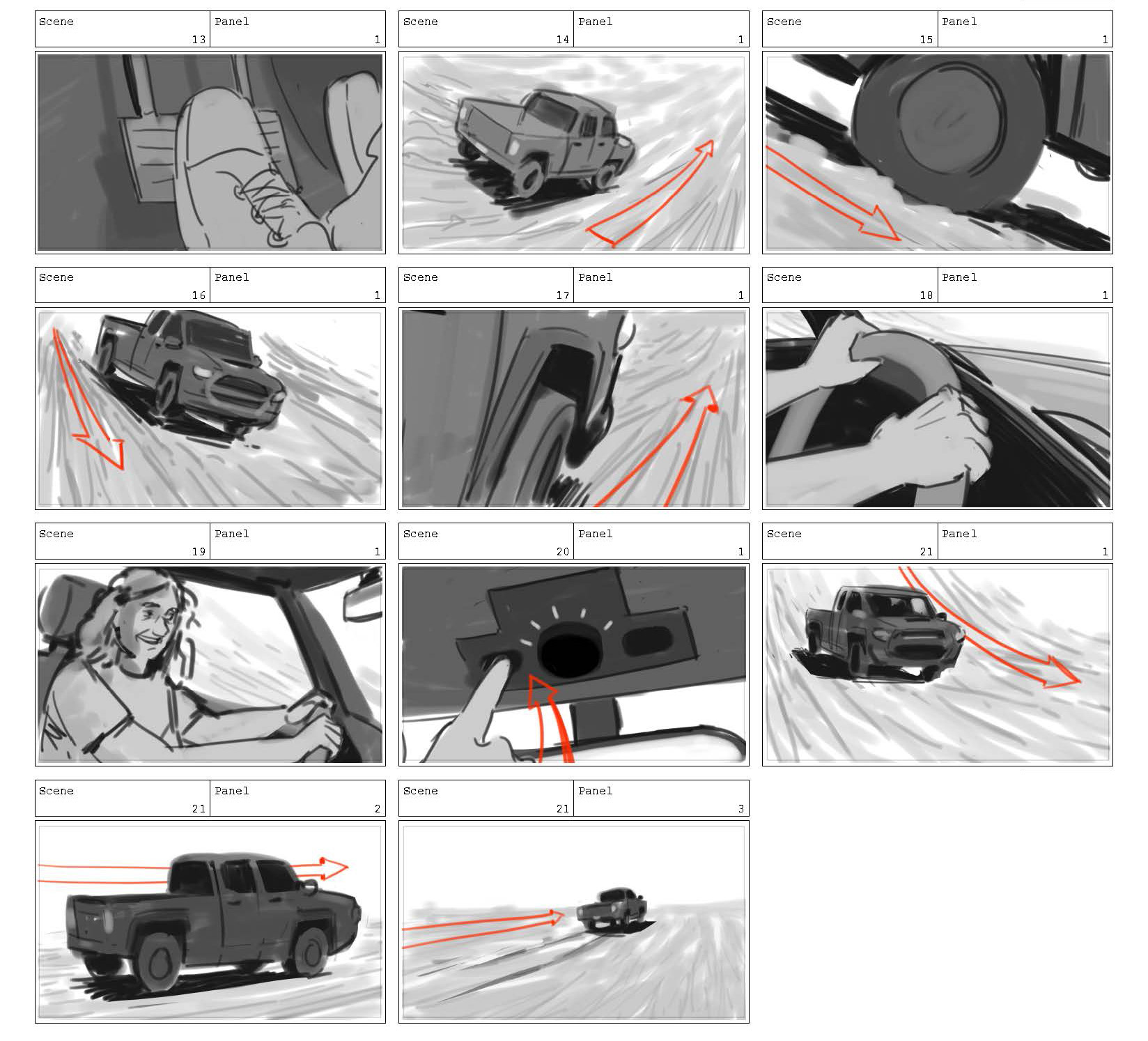 Scene 13 Panel 1

Scene 14 Panel 1

Scene 15 Panel 1

Scene 16 Panel 1

Scene 17 Panel 1

Scene 18 Panel 1

Scene 19 Panel 1

Scene 20 Panel 1

Scene 21 Panel 1

Scene 21 Panel 2

Scene 21 Panel 3