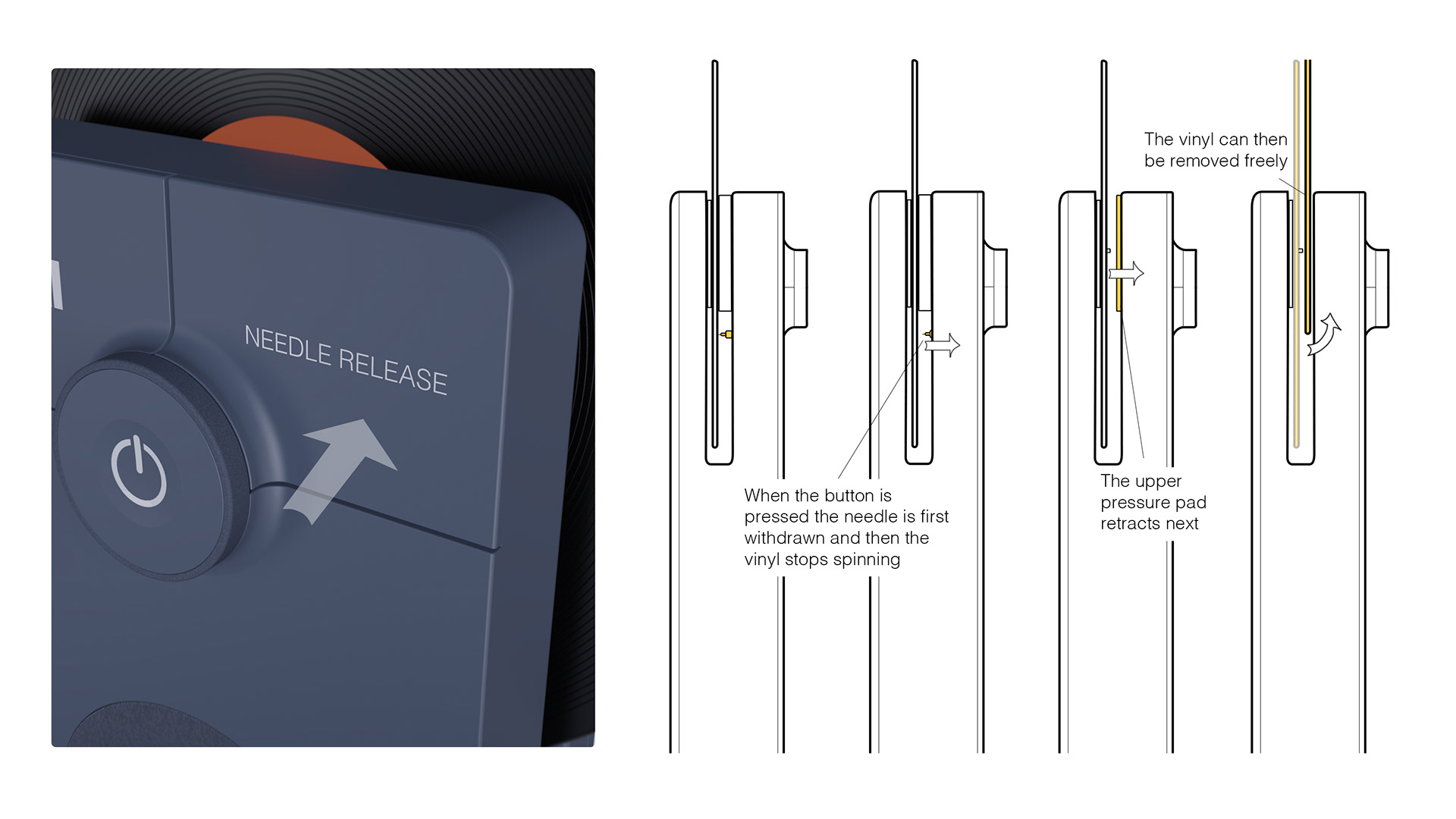 NEEDLE RELEASE

When the button is pressed the needle is first withdrawn and then the vinyl stops spinning

The upper pressure pad retracts next

The vinyl can then be removed freely