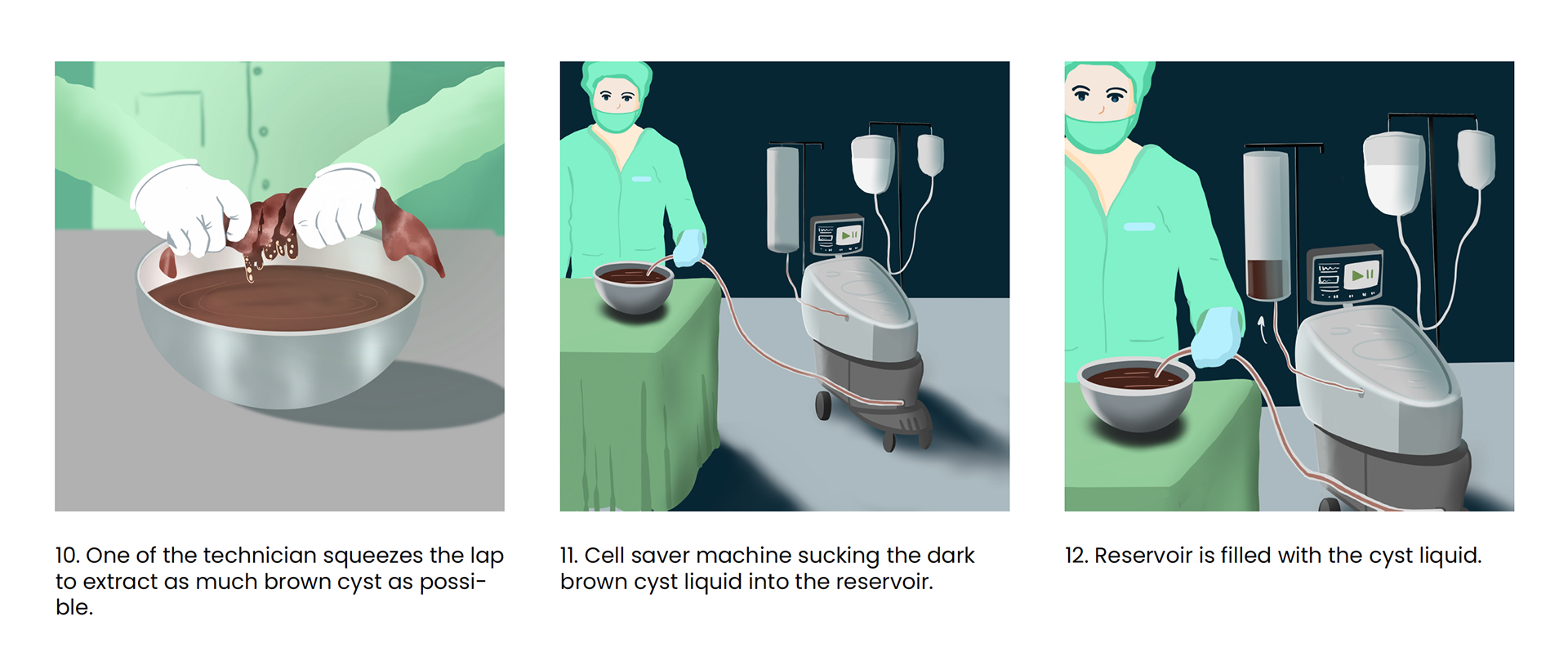 10. One of the technician squeezes the lap to extract as much brown cyst as possible.

11. Cell saver machine sucking the dark brown cyst liquid into the reservoir.

12. Reservoir is filled with the cyst liquid.