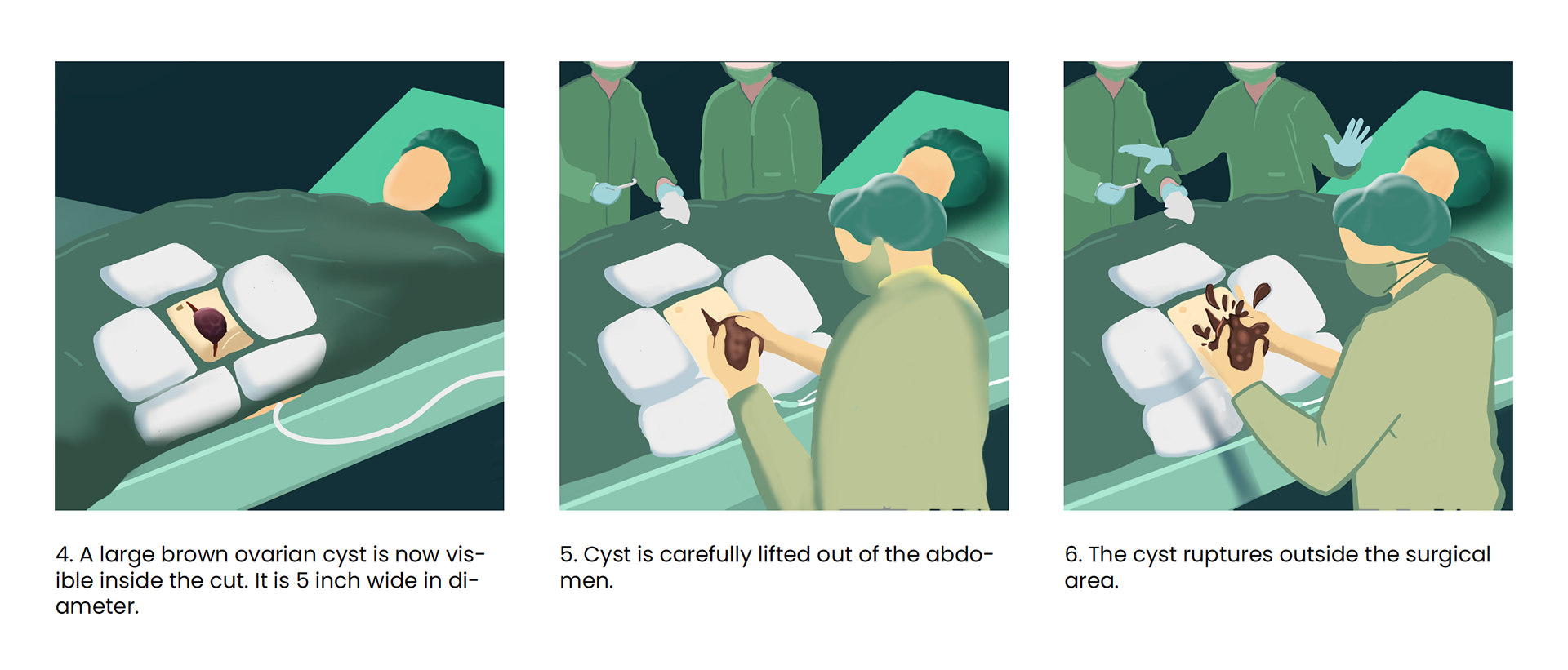 4. A large brown ovarian cyst is now visible inside the cut. It is 5 inch wide in diameter.

5. Cyst is carefully lifted out of the abdomen.

6. The cyst ruptures outside the surgical area.