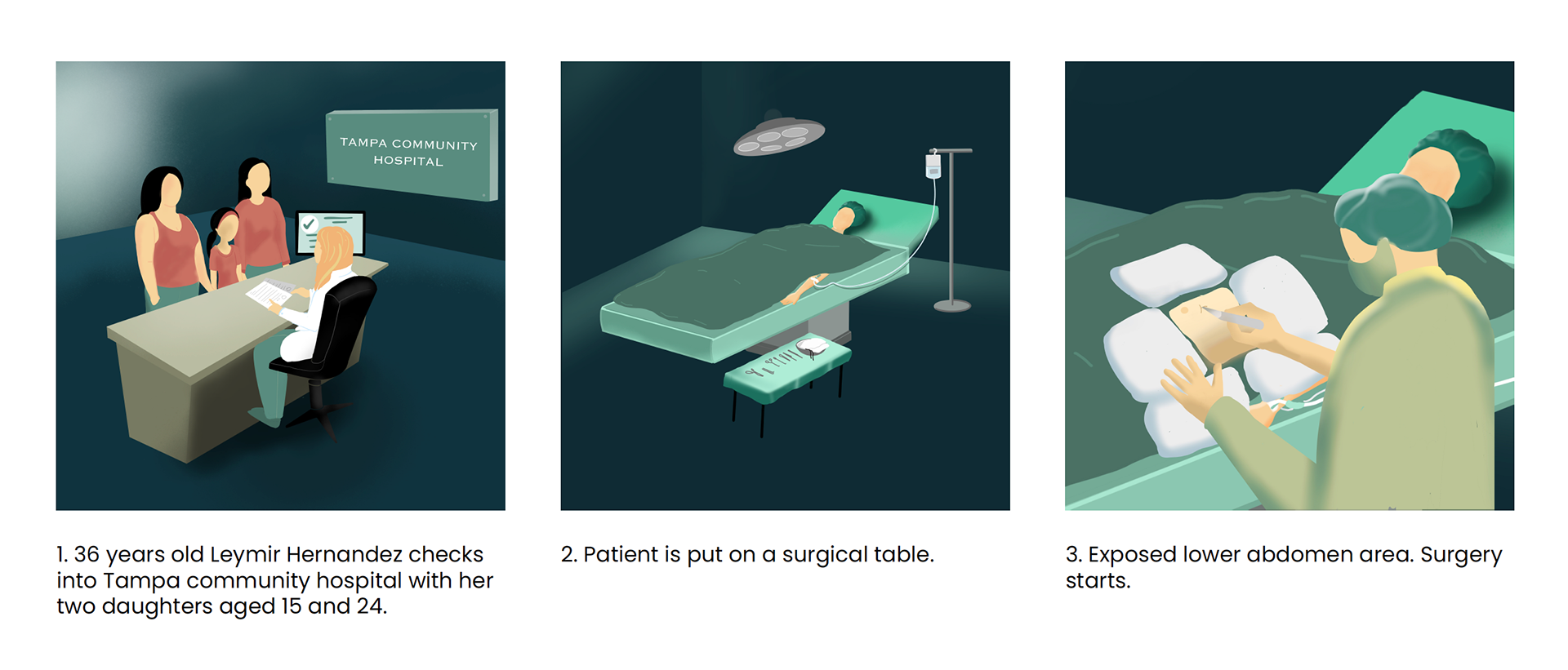 TAMPA COMMUNITY HOSPITAL

1. 36 years old Leymir Hernandez checks into Tampa community hospital with her two daughters aged 15 and 24.

2. Patient is put on a surgical table.

3. Exposed lower abdomen area. Surgery starts.