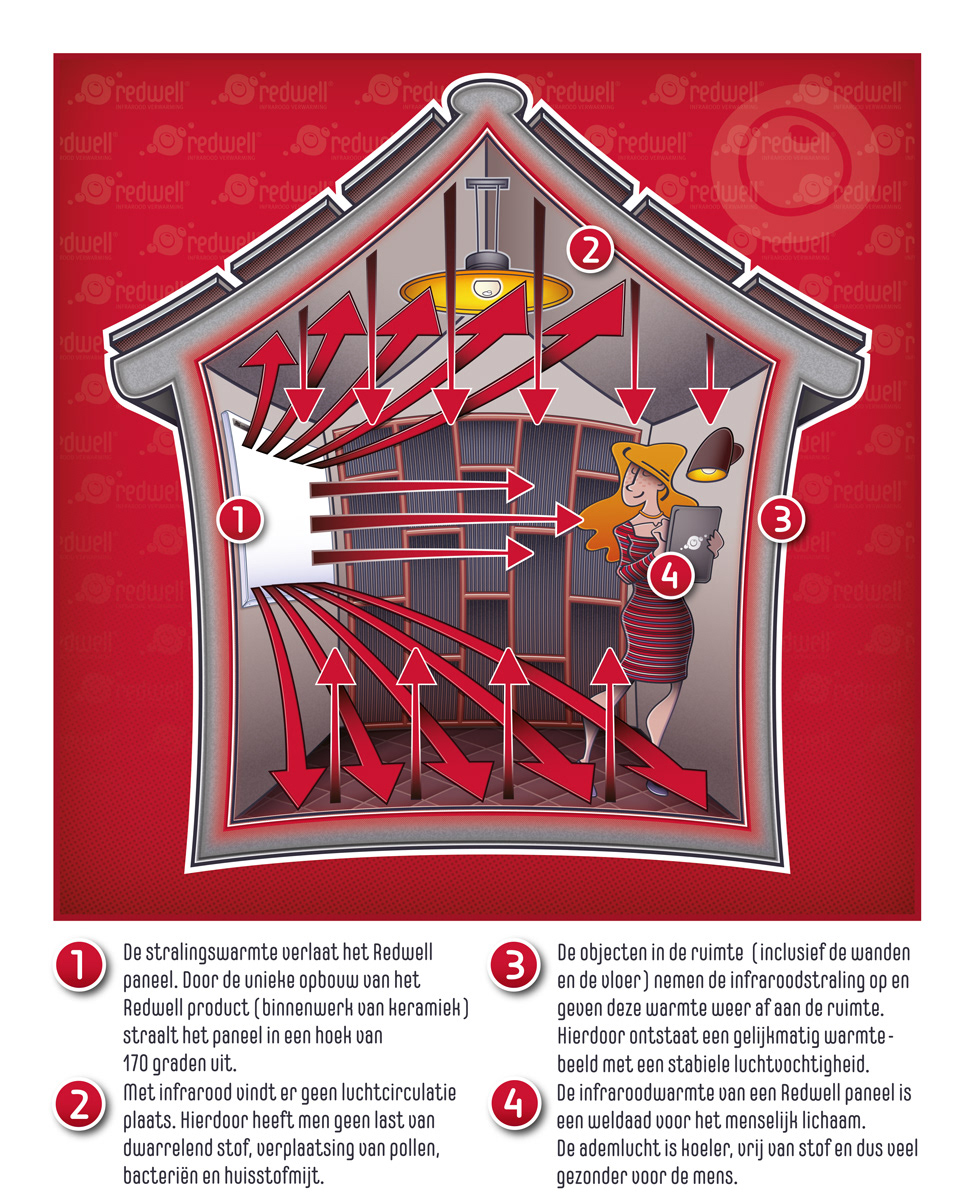 redwell

2

1

3

4

1 De stralingswarmte verlaat het Redwell paneel. Door de unieke opbouw van het Redwell product (binnenwerk van keramiek) straalt het paneel in een hoek van 170 graden uit.

2 Met infrarood vindt er geen luchtcirculatie plaats. Hierdoor heeft men geen last van dwarrelend stof, verplaatsing van pollen, bacteriën en huisstofmijt.

3 De objecten in de ruimte (inclusief de wanden en de vloer) nemen de infraroodstraling op en geven deze warmte weer af aan de ruimte. Hierdoor ontstaat een gelijkmatig warmtebeeld met een stabiele luchtvochtigheid.

4 De infraroodwarmte van een Redwell paneel is een weldaad voor het menselijk lichaam. De ademlucht is koeler, vrij van stof en dus veel gezonder voor de mens.